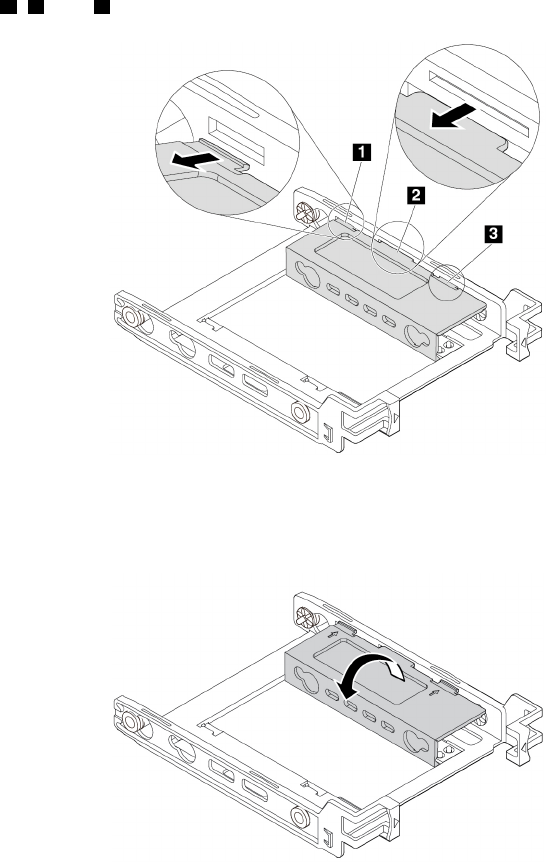 1
2
3