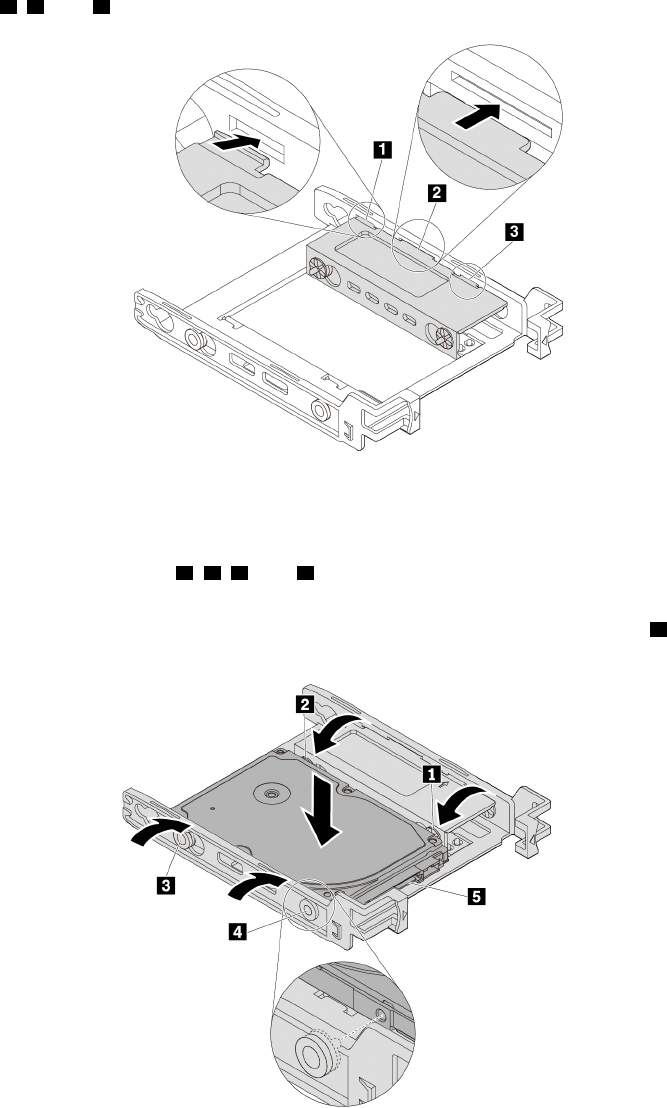 1
2
3

2
1
3
4
5