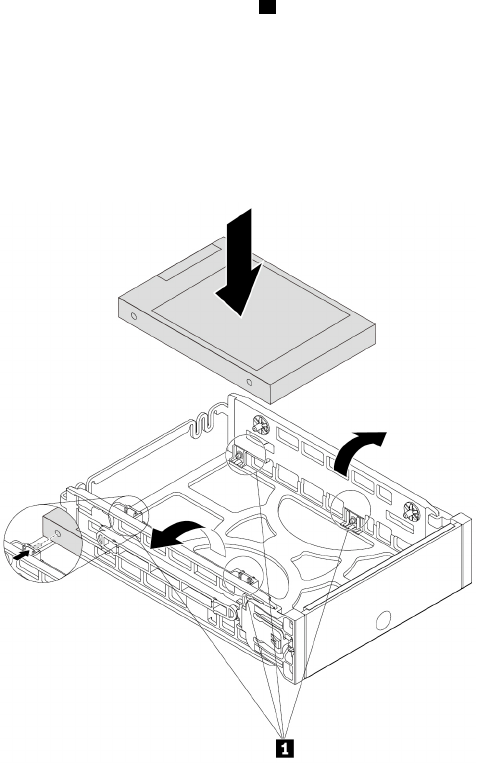 1