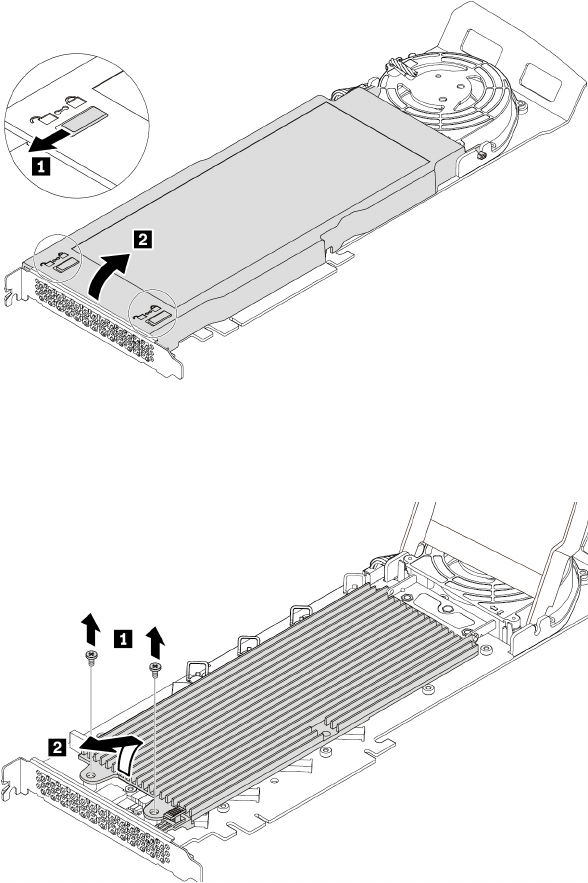 1
2
1
2