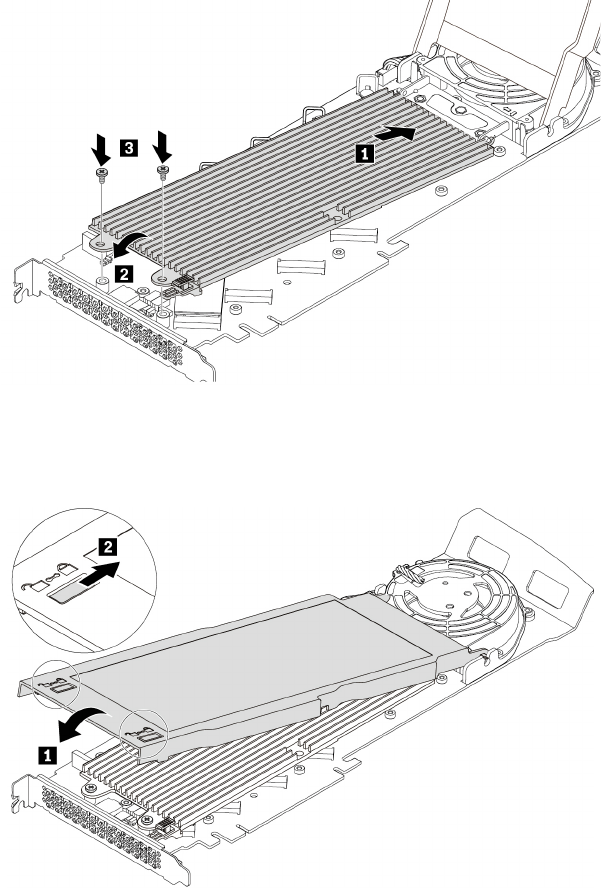 3

1

2

2

1