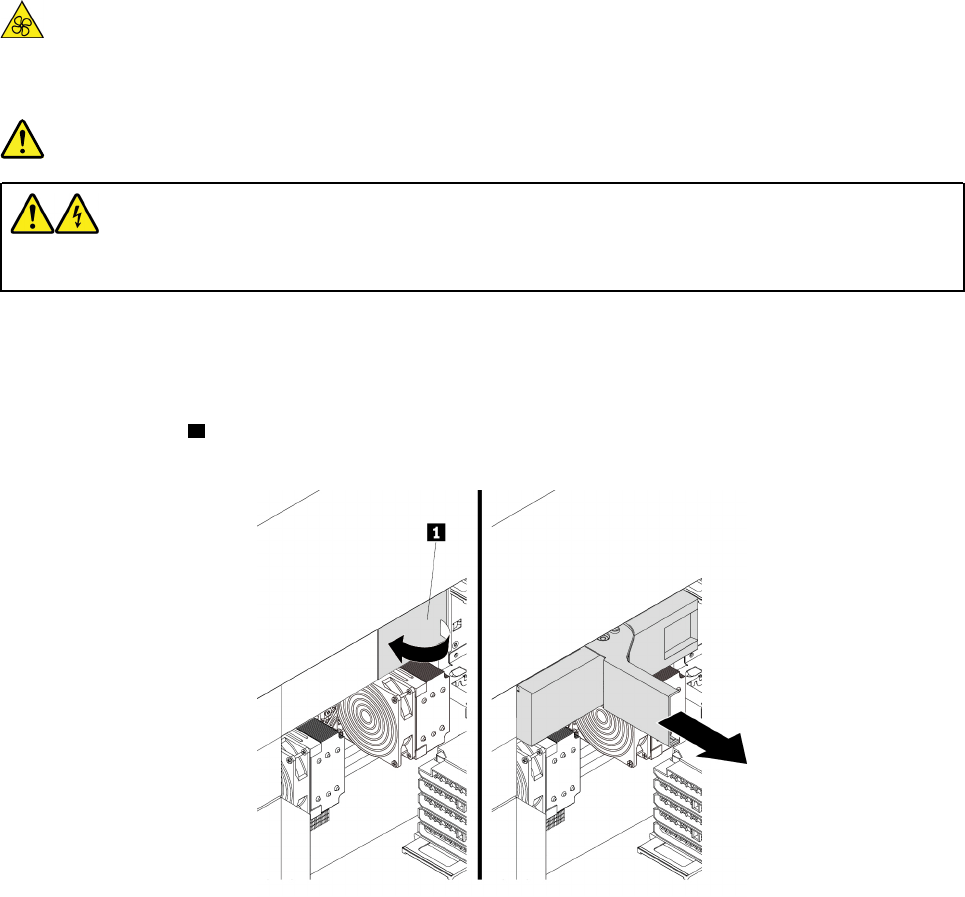 1