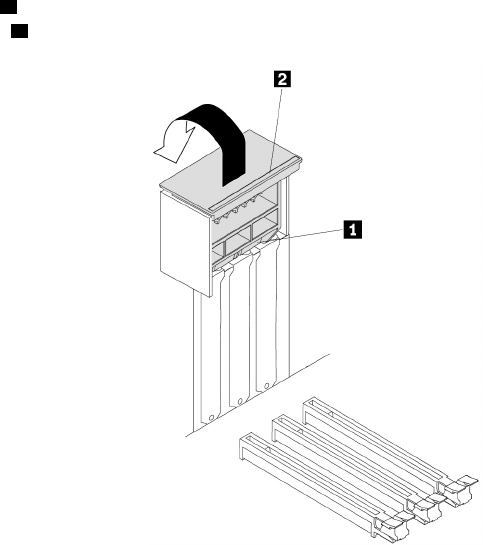 2

1