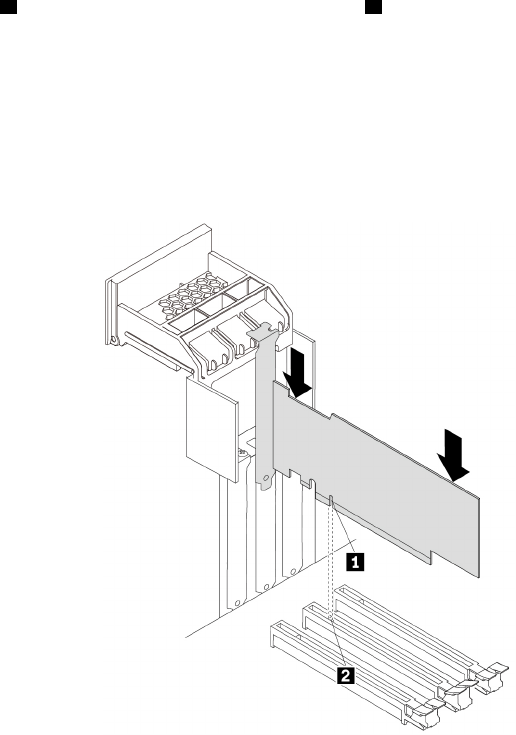 1

2