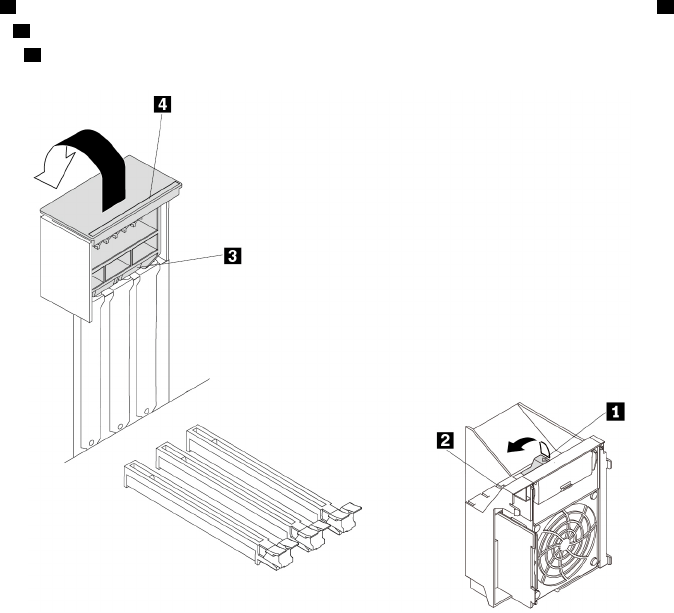 4

3

1

2