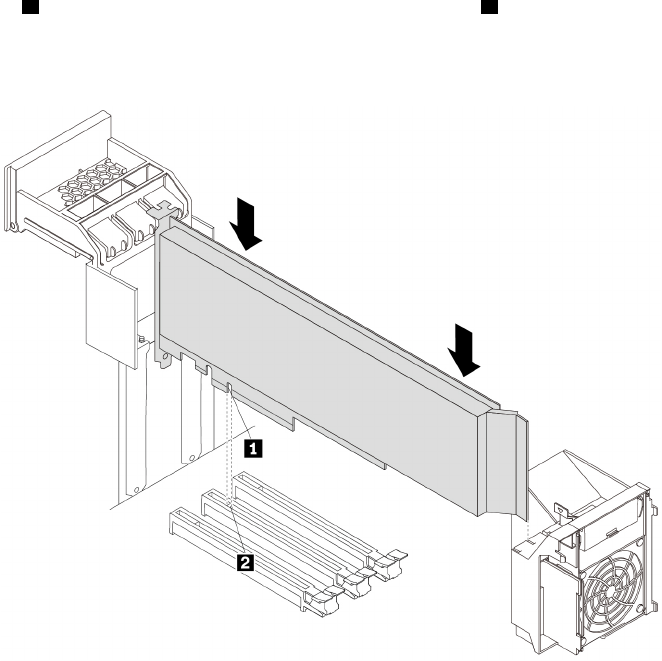 1

2