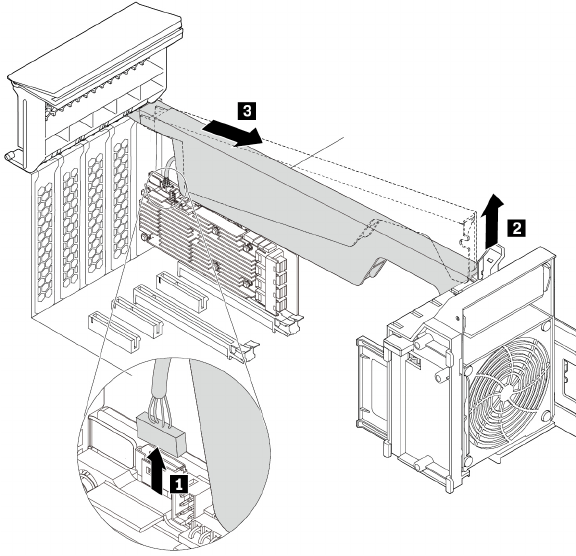 3
2
1