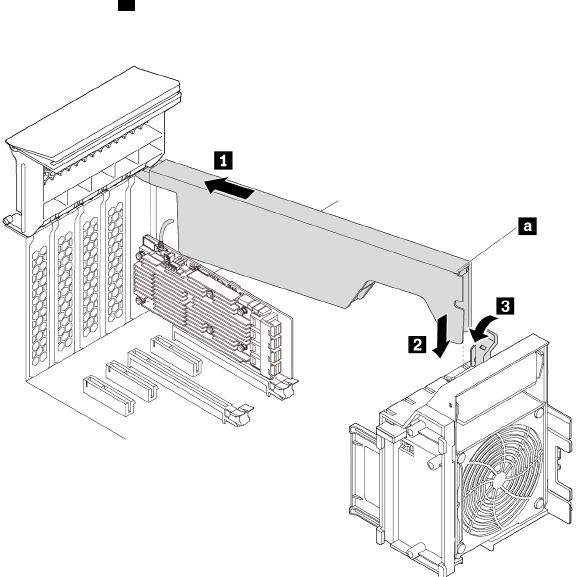 1
a
3
2