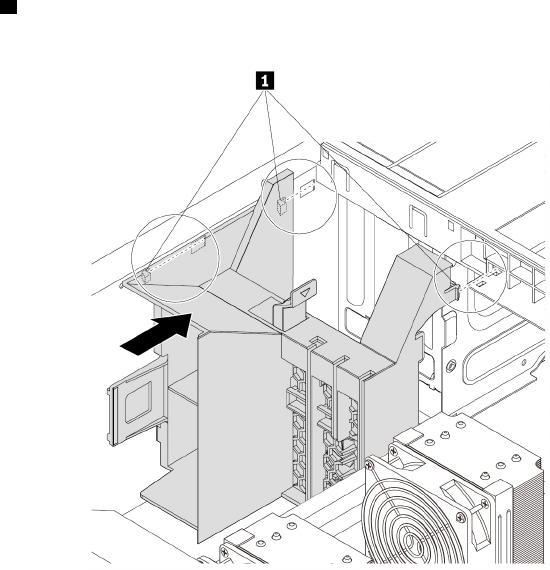 1