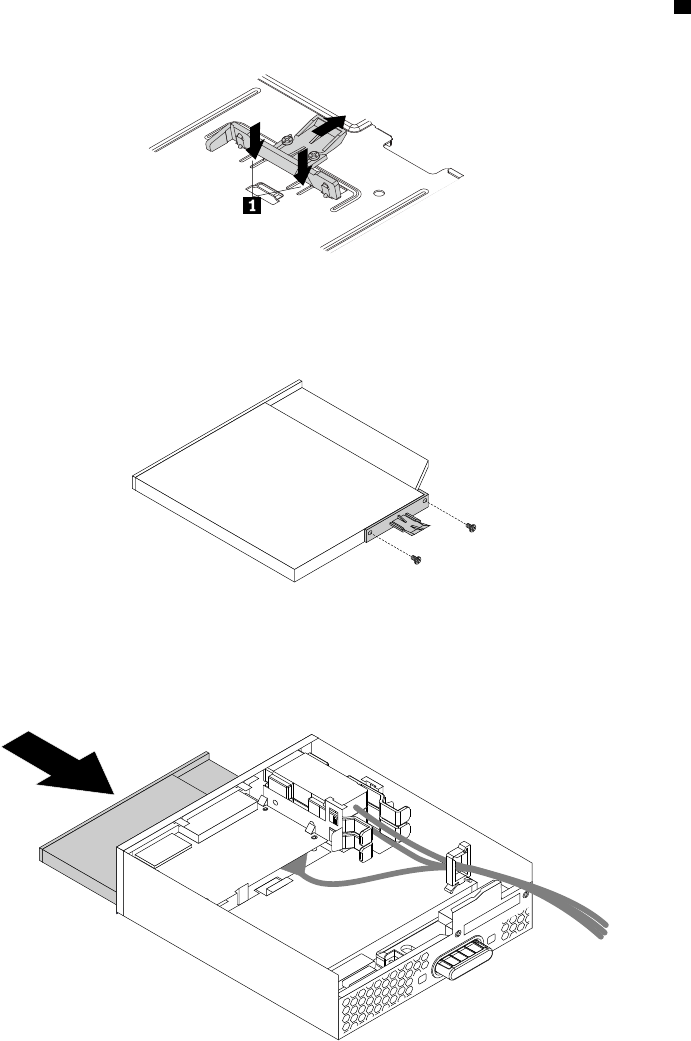 1