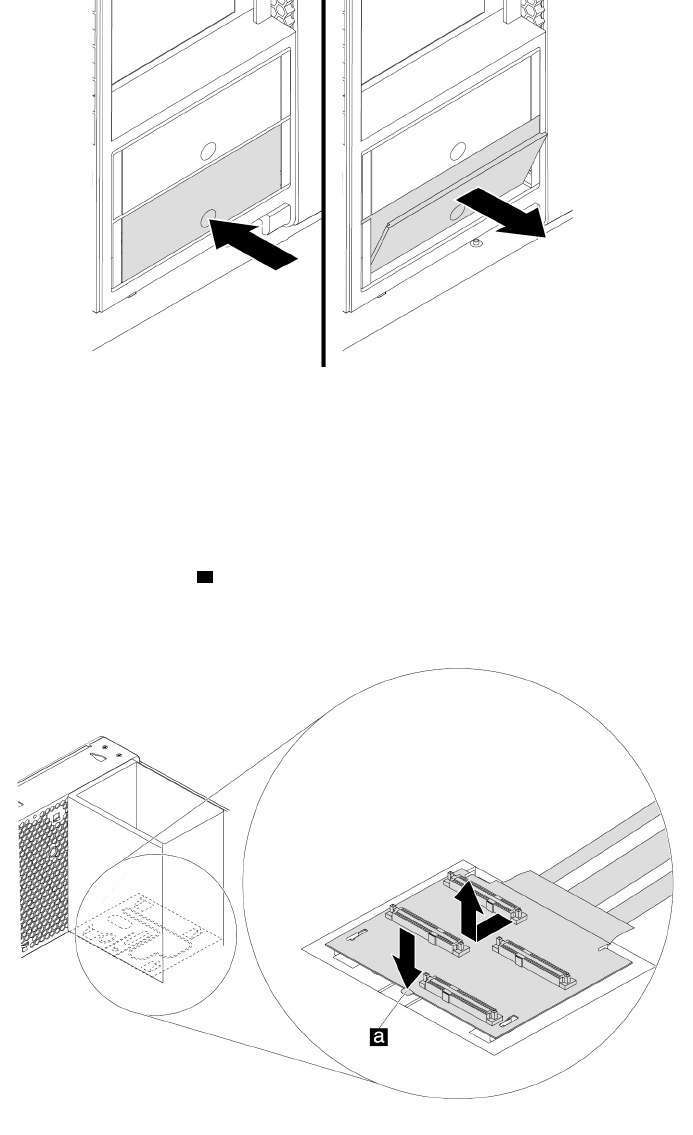 a