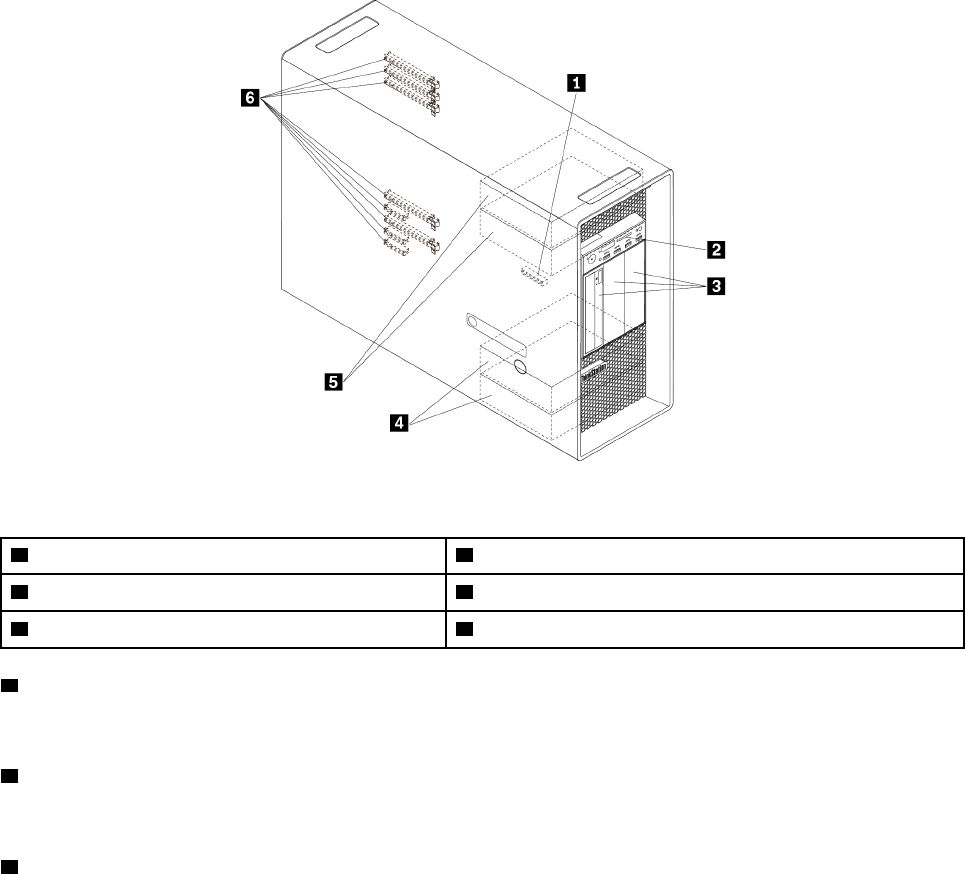 6

1

2

3

5

4