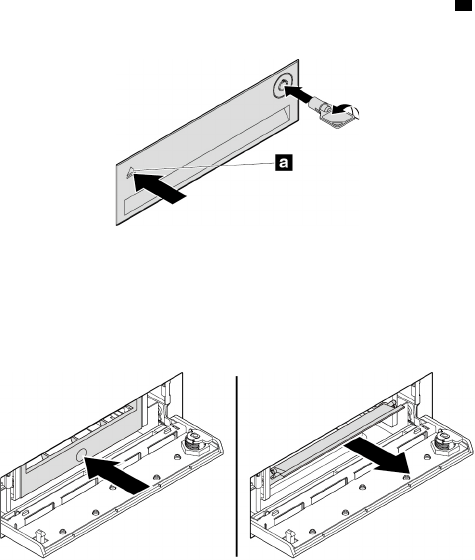 a