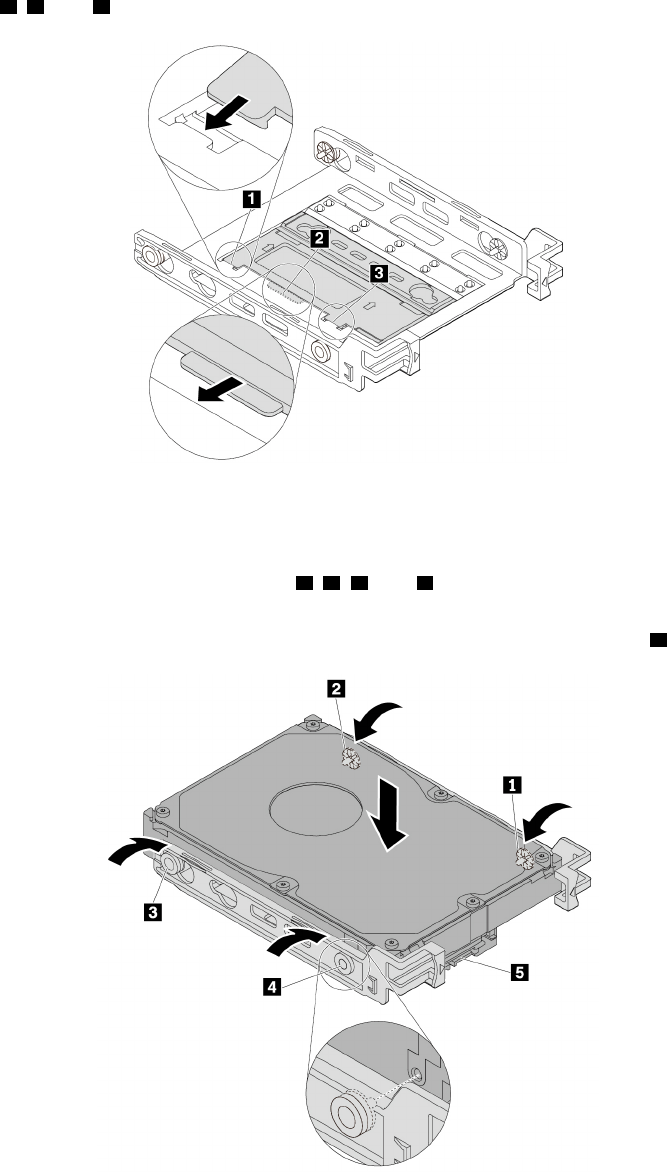 1
2
3

2
1
3
4
5