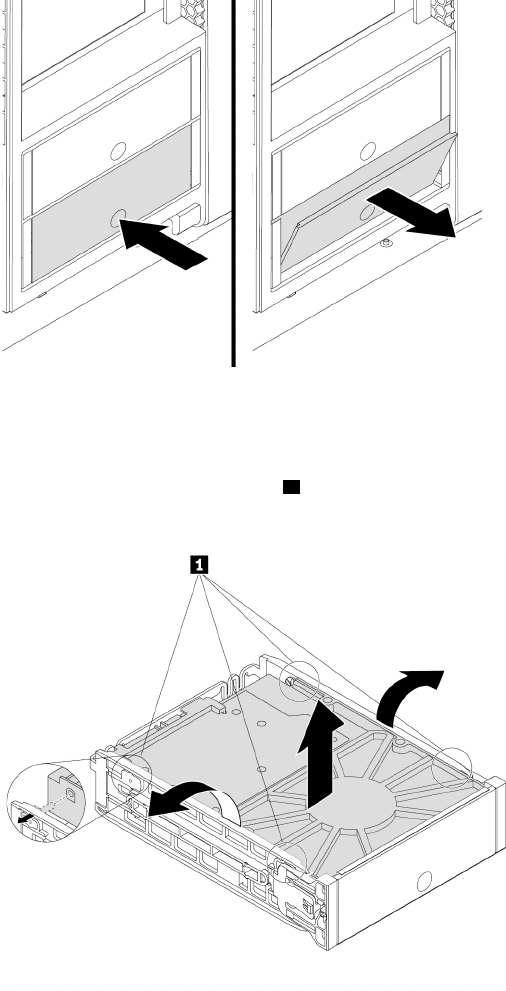 1