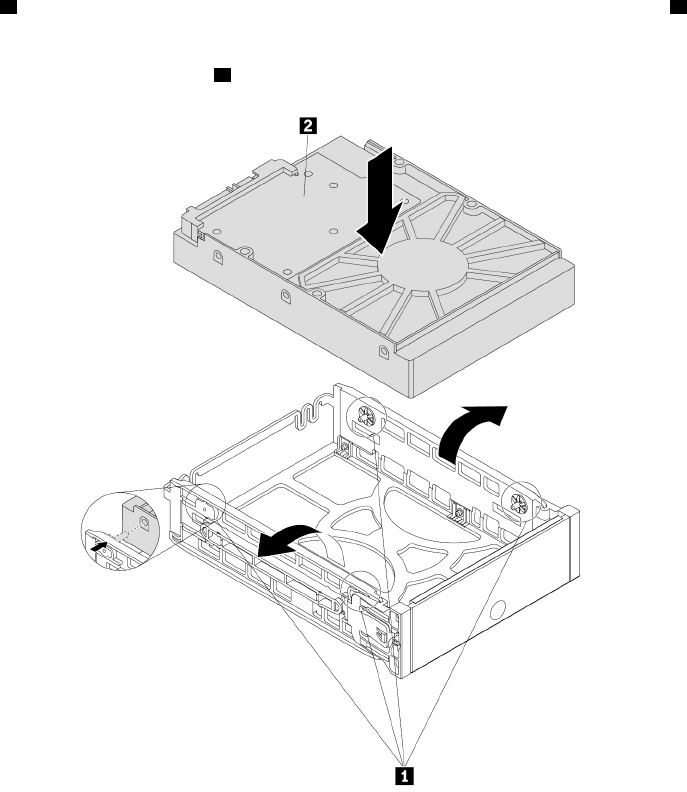 2

1