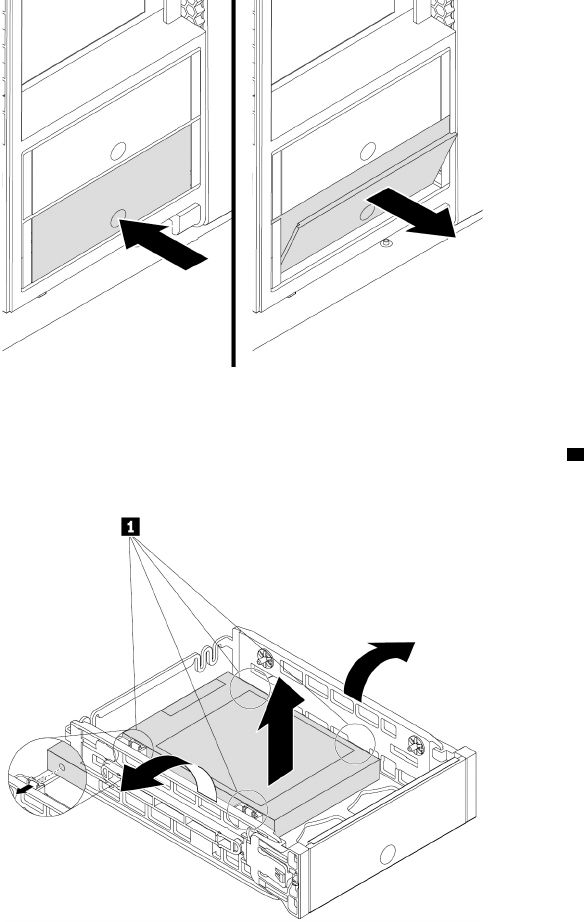 1