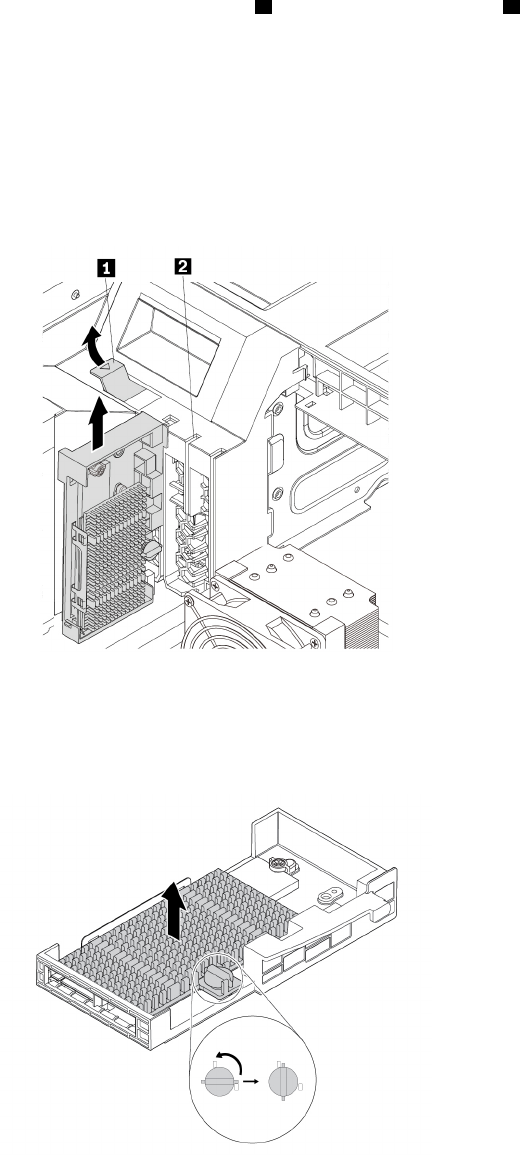 1
2