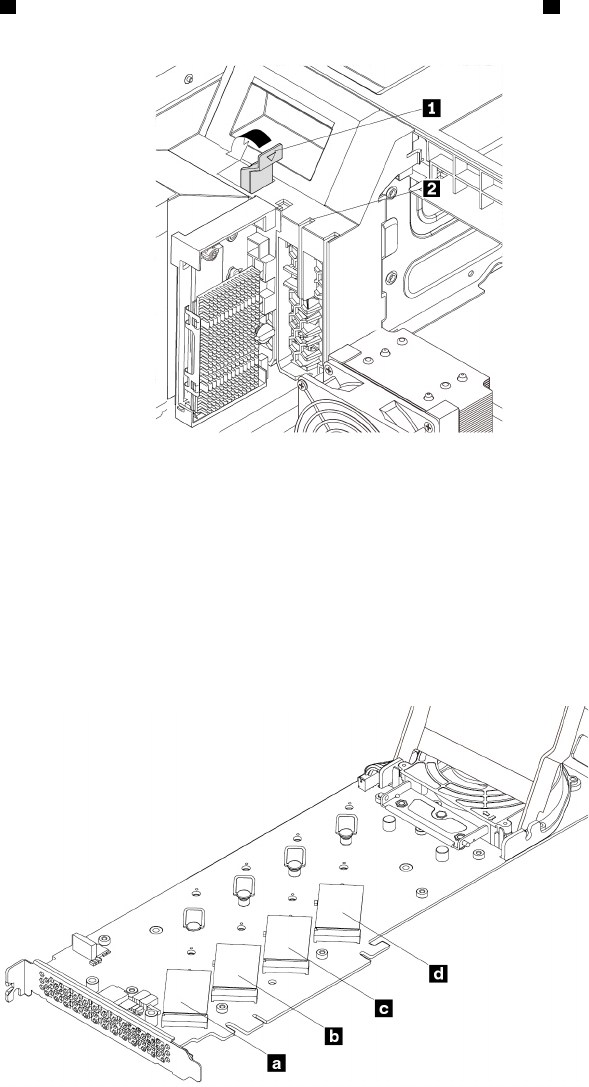 1
2
d
c
b
a