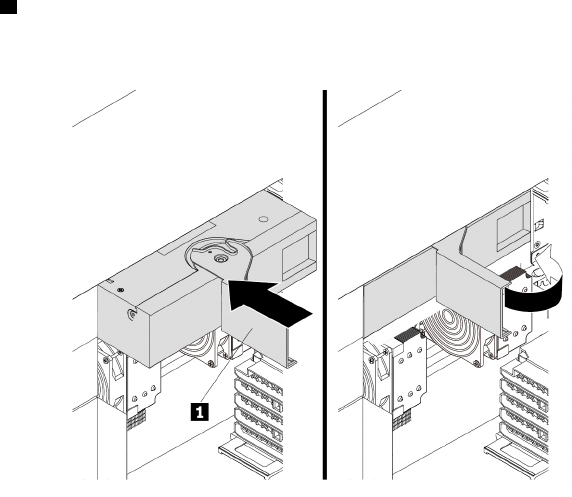 1