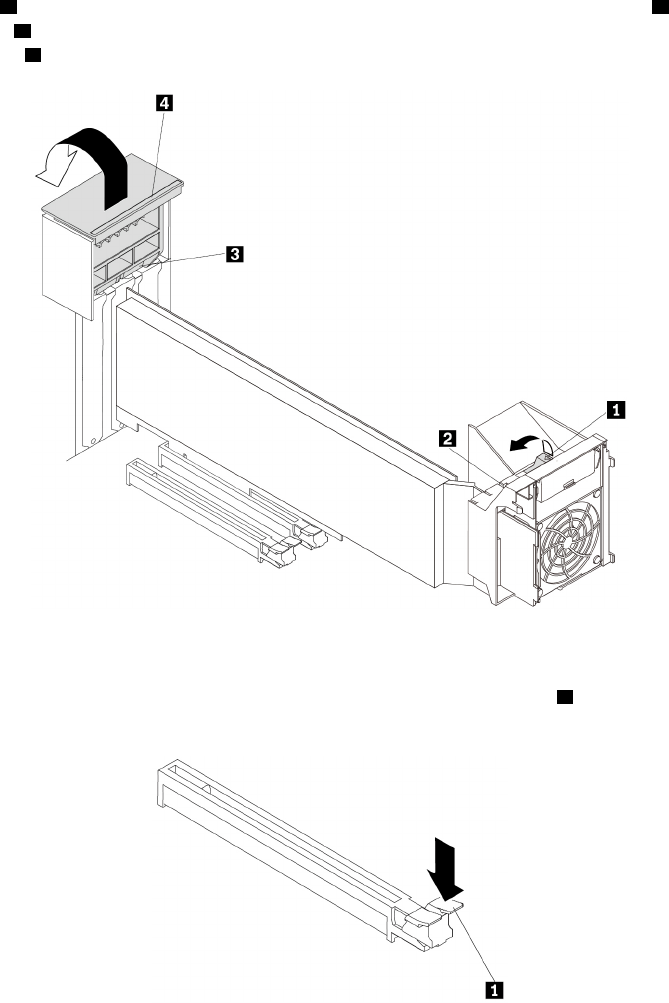 4

3

1

2

1