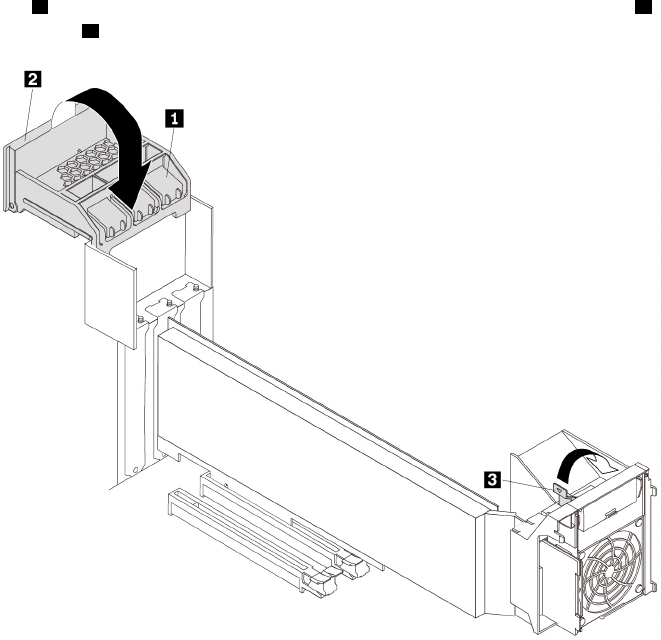 2
1
3