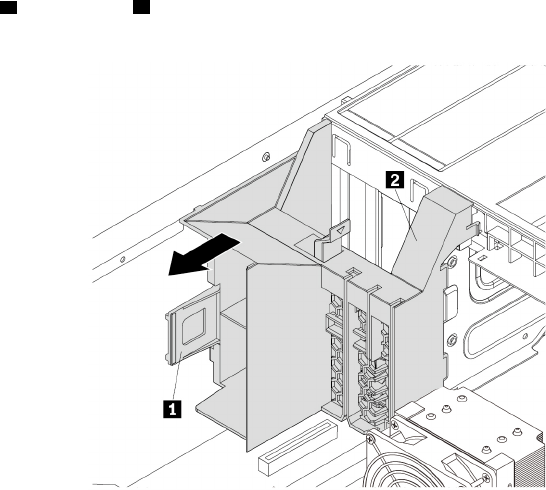 2

1