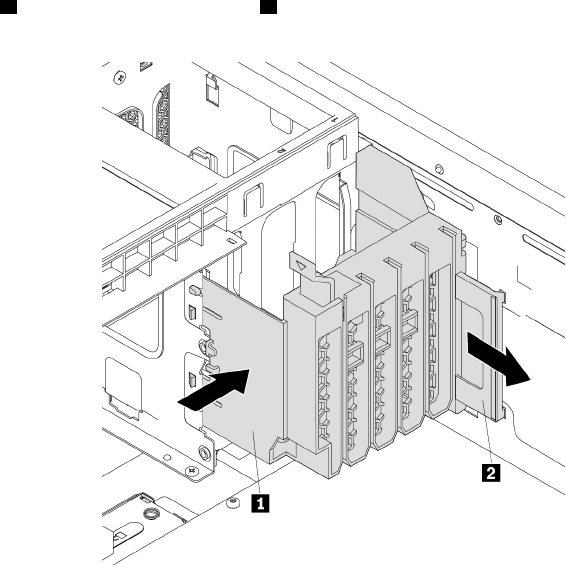 1

2