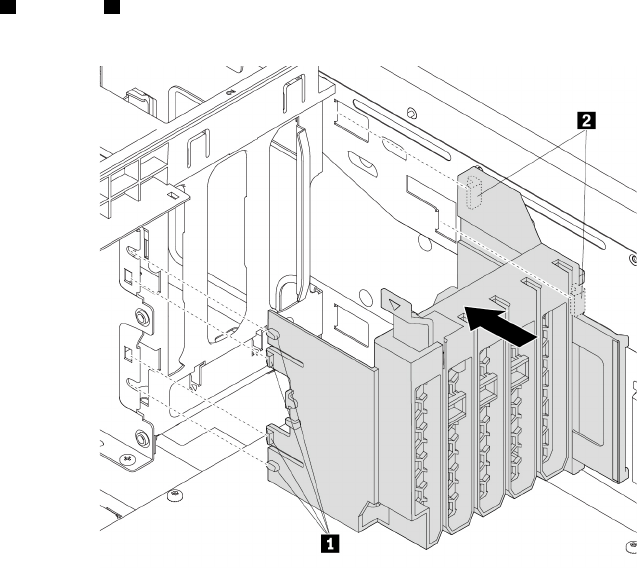 2

1