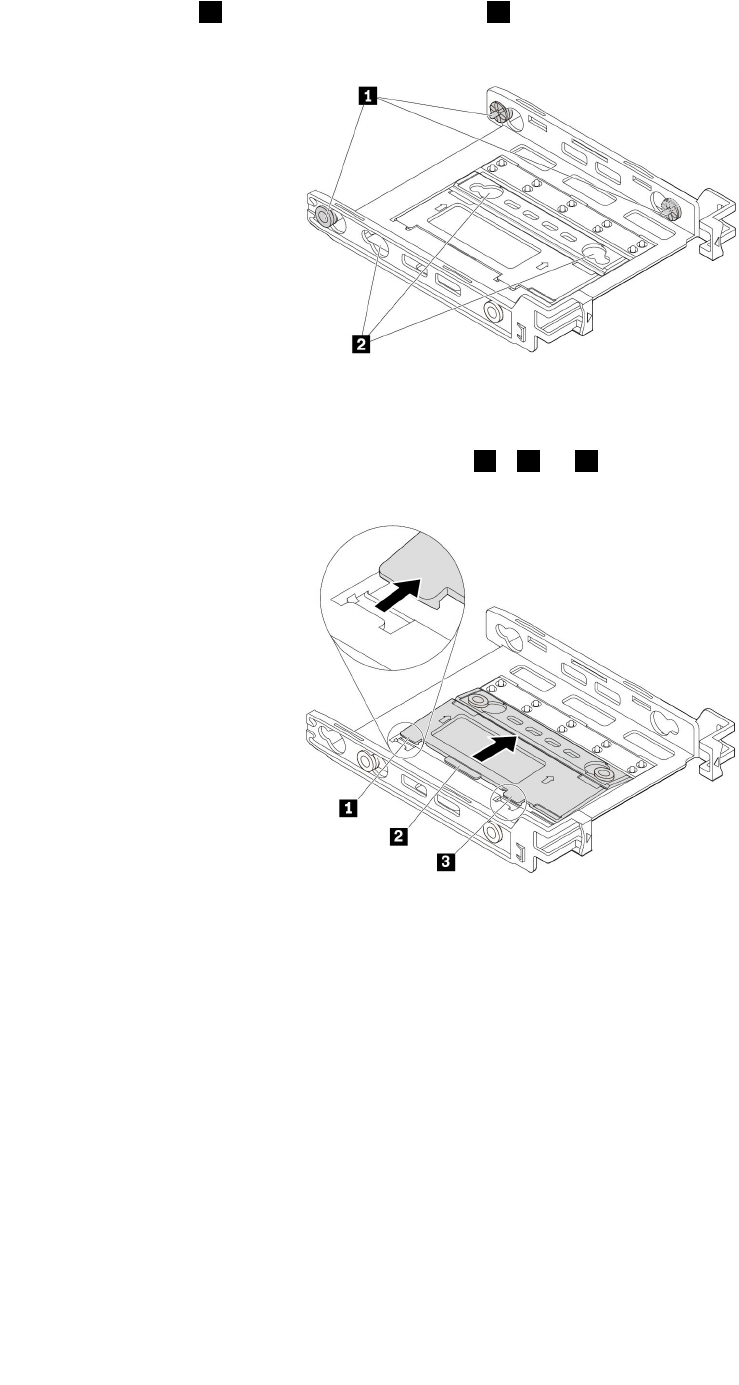 1

2

1

2

3