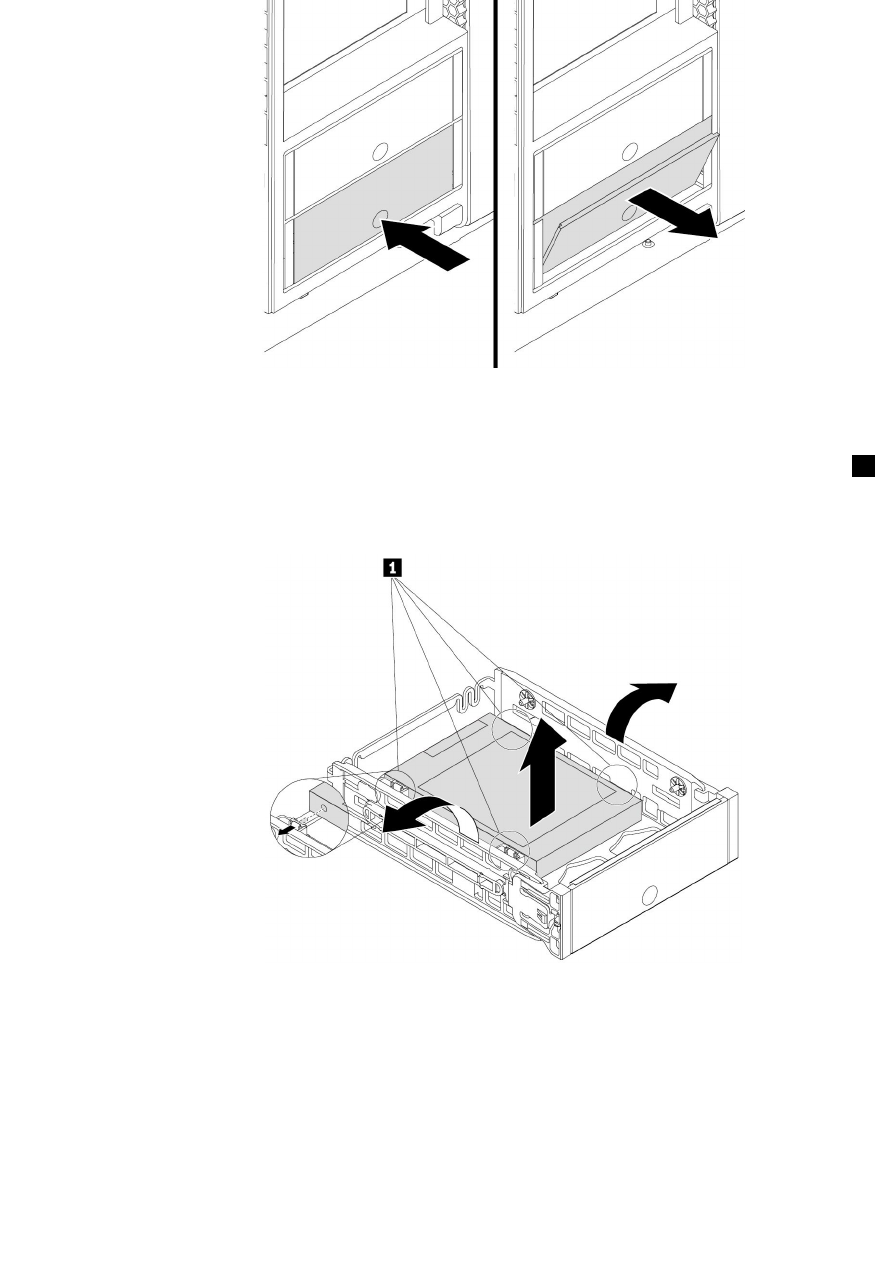 1