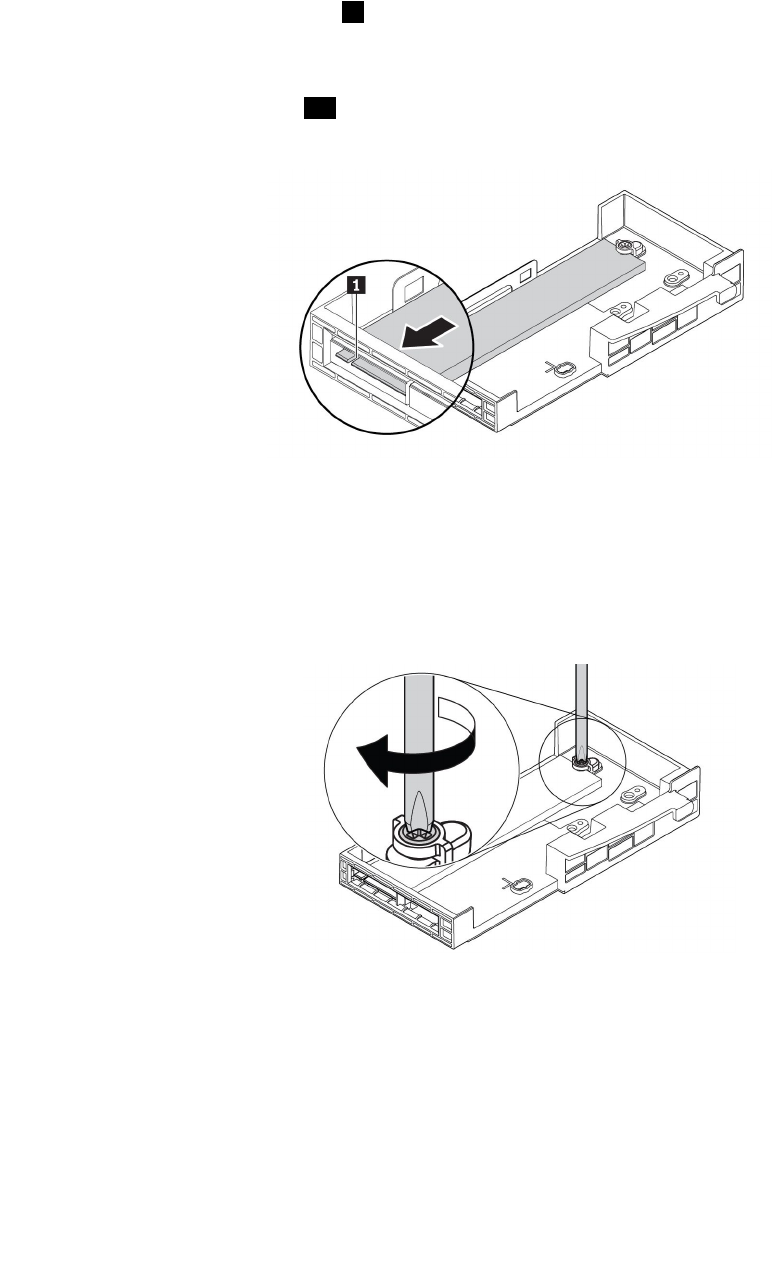 1