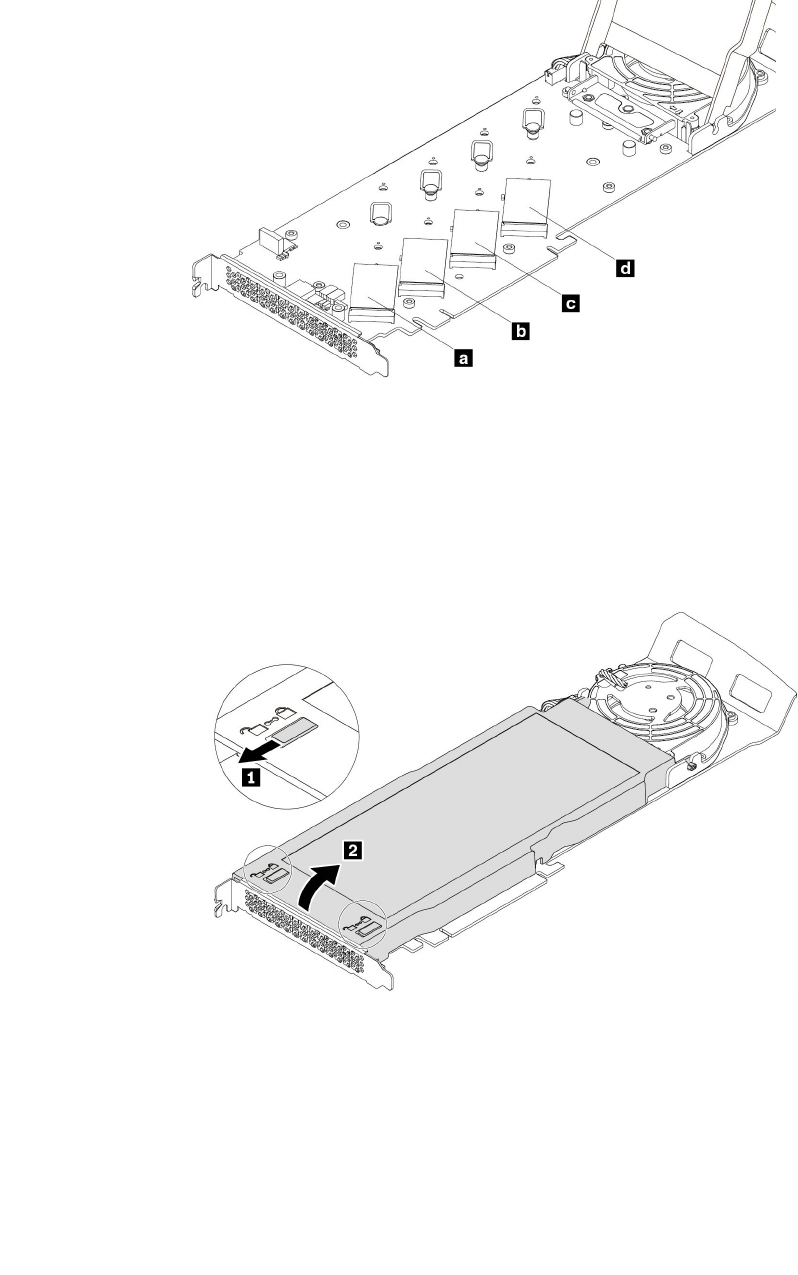 d
c
b
a

1
2