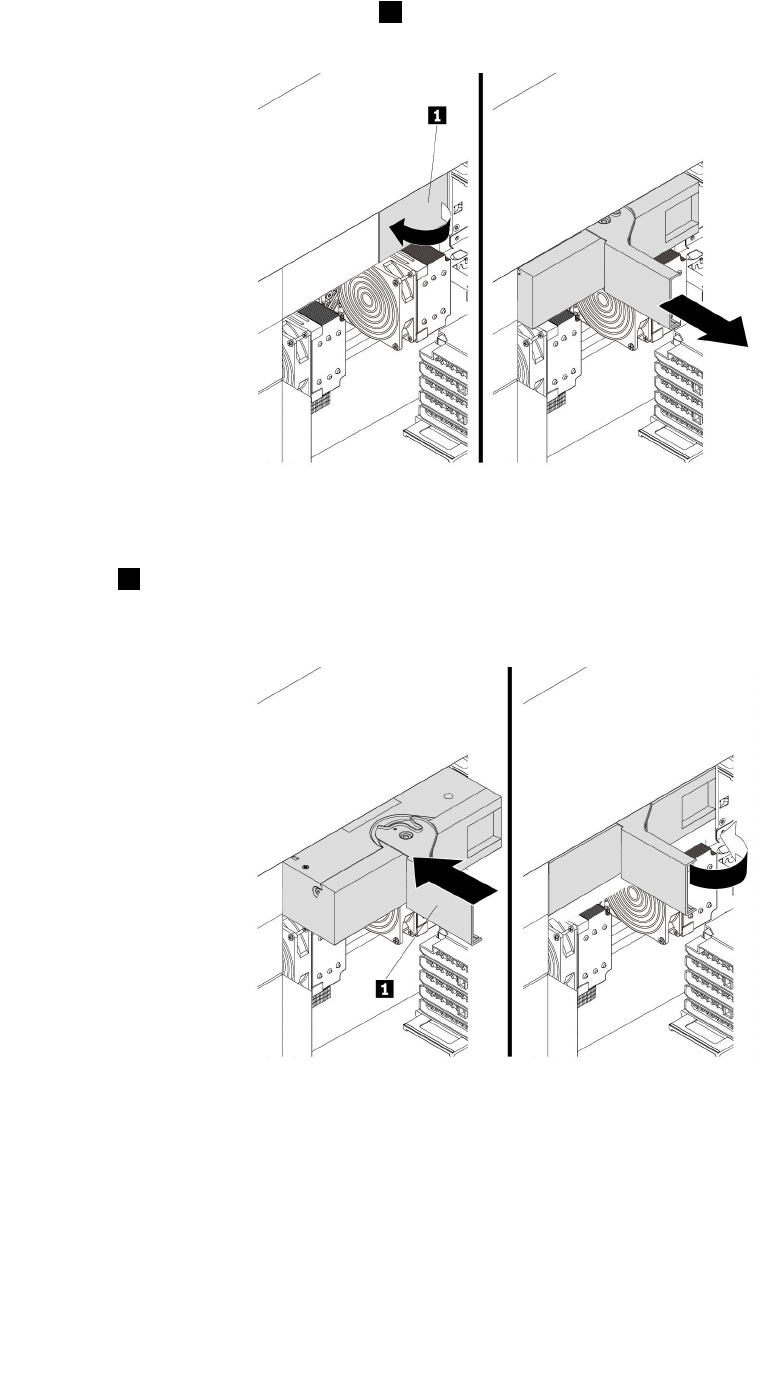 1

1