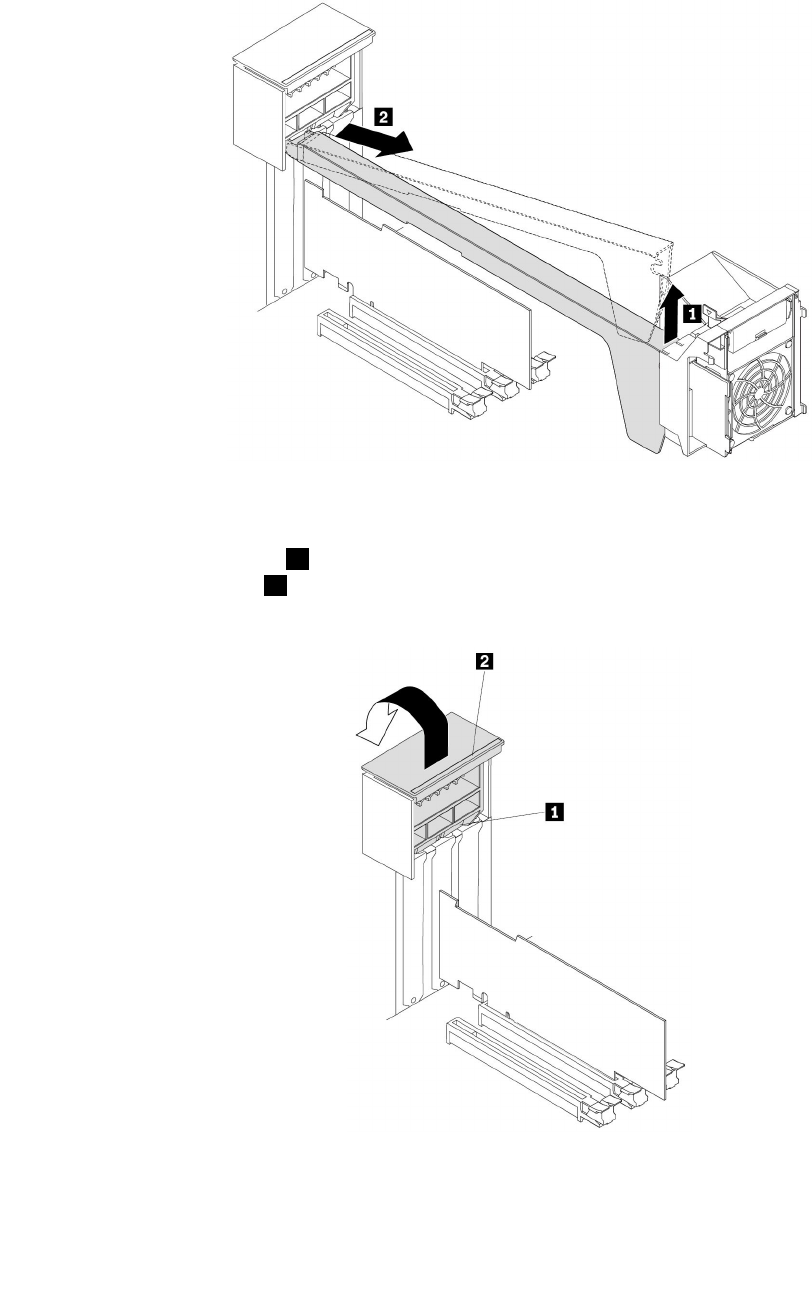 2

1

2

1