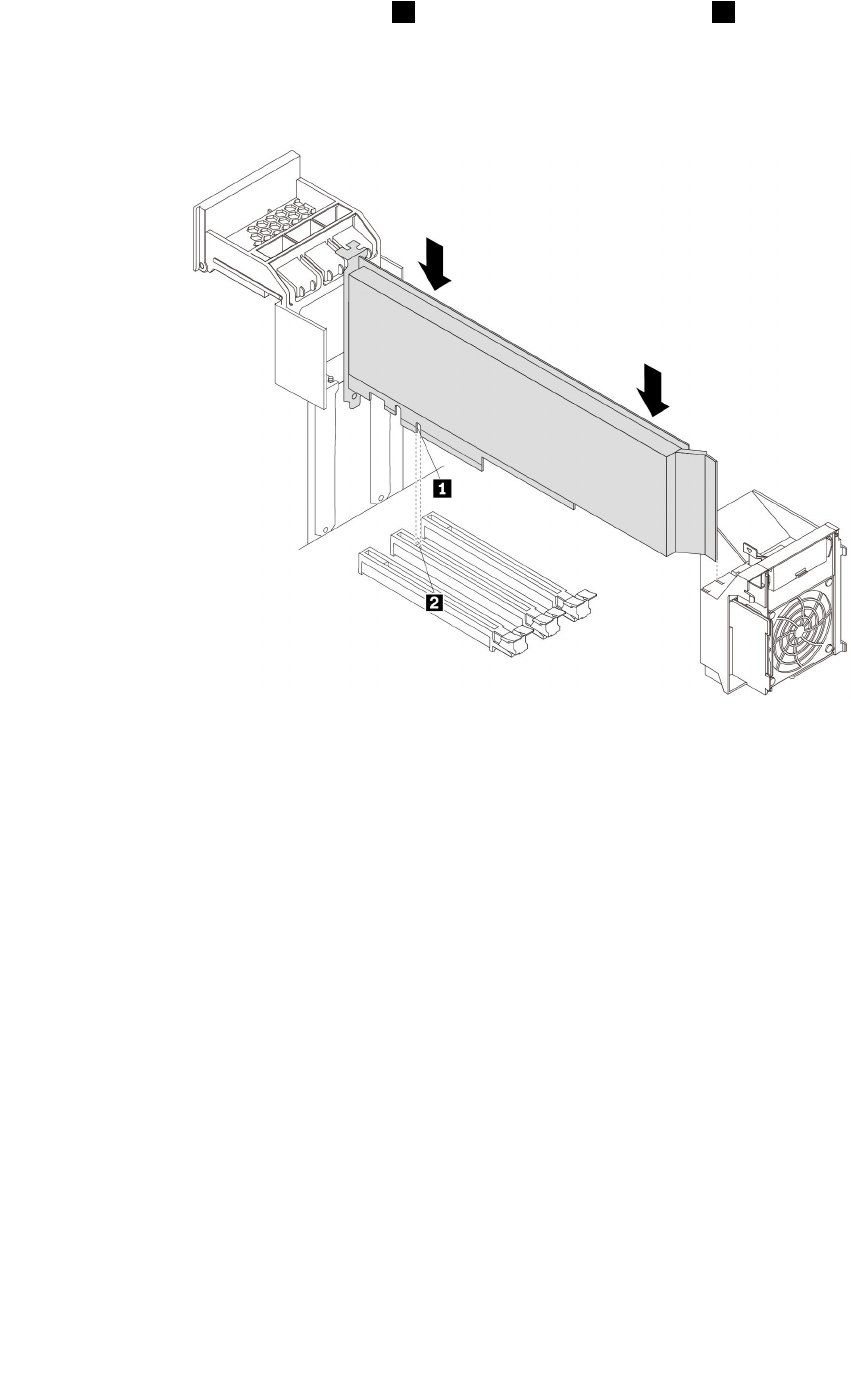 1

2