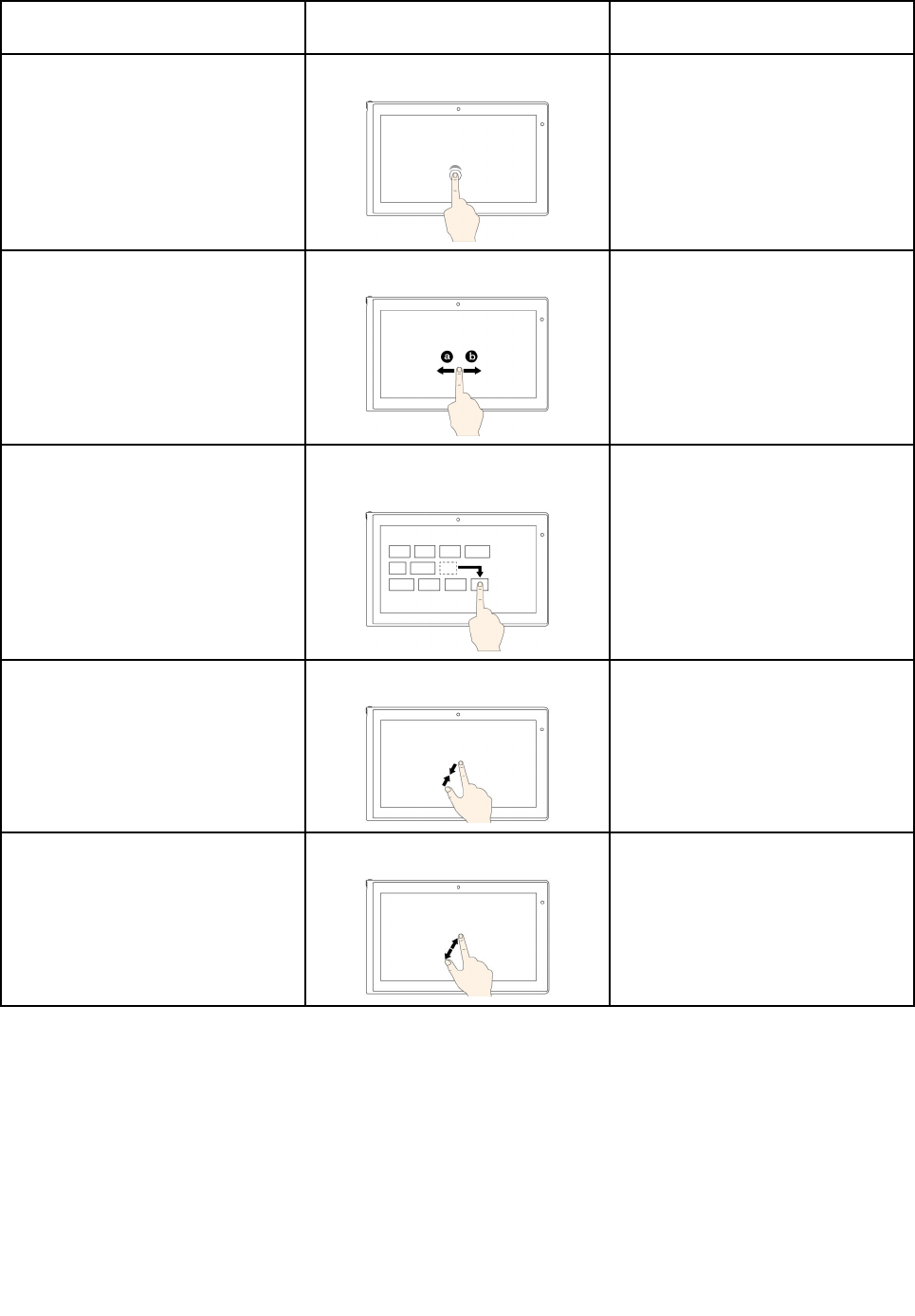 a b