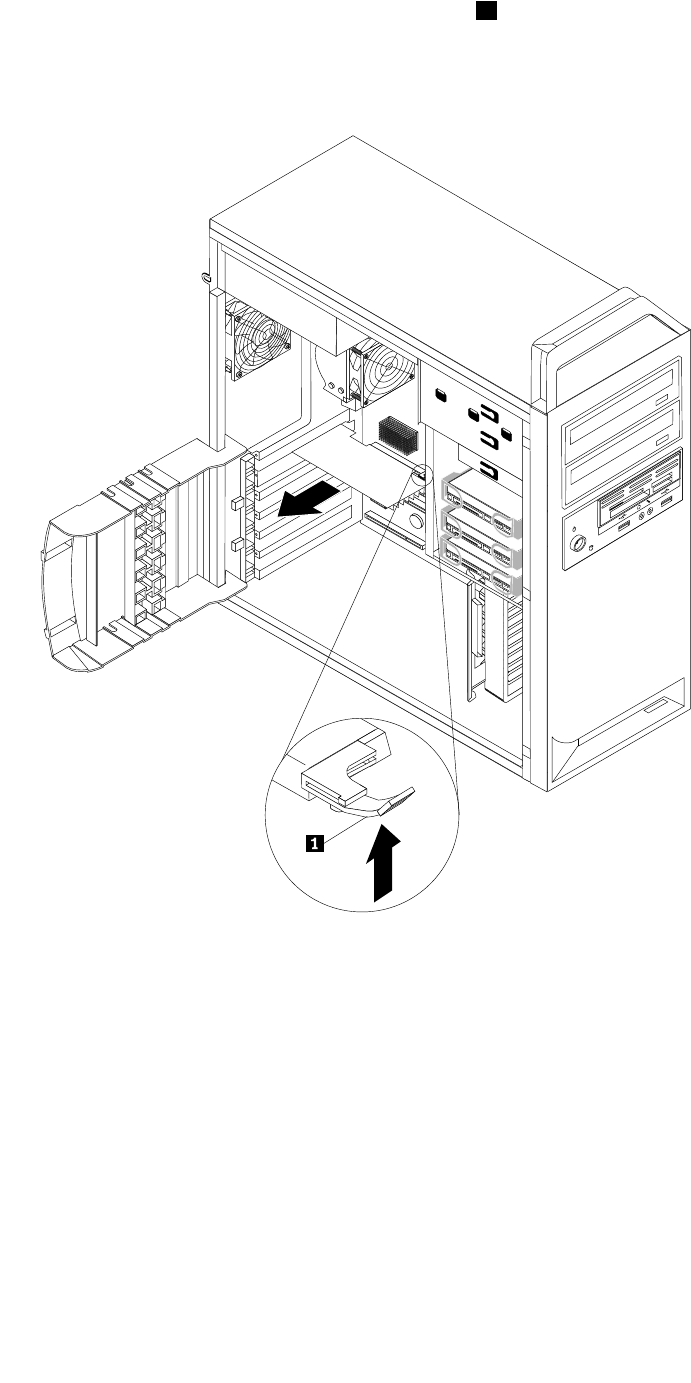 1