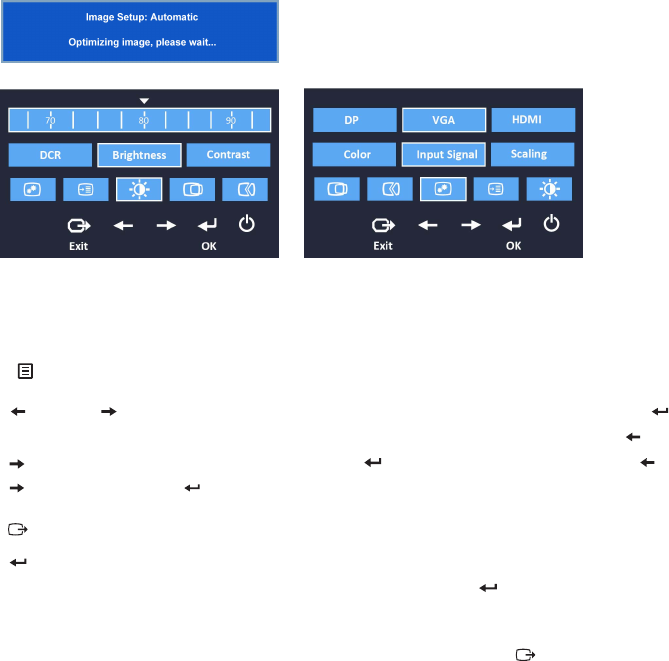 Image Setup: Automatic

Optimizing image, please wait...

70 80 90

DCR Brightness Contrast

Exit OK

DP VGA HDMI

Color Input Signal Scaling

Exit OK