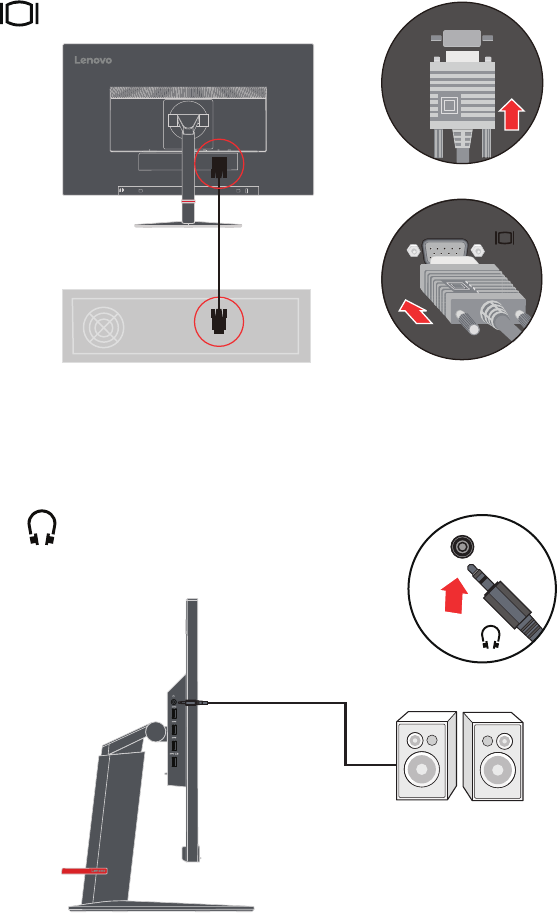 Lenovo