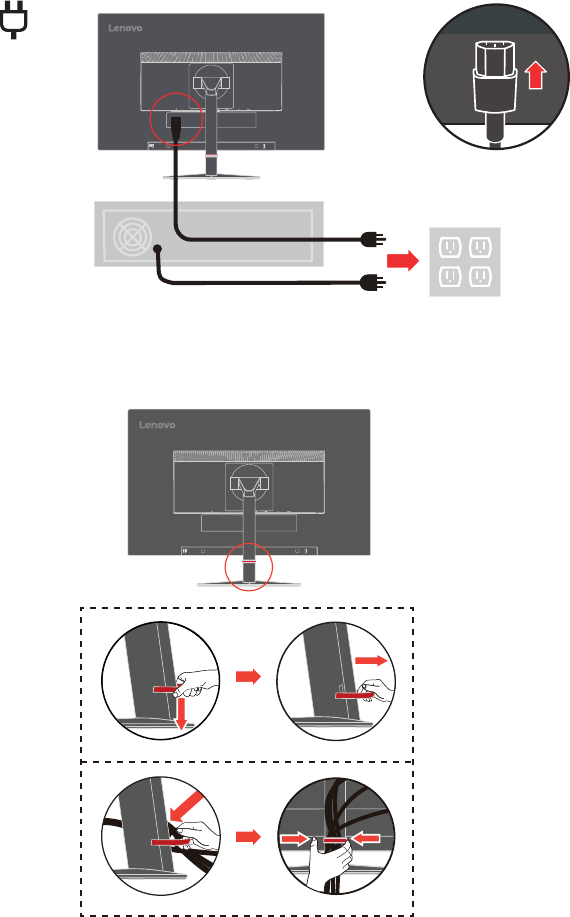 Lenovo

Lenovo