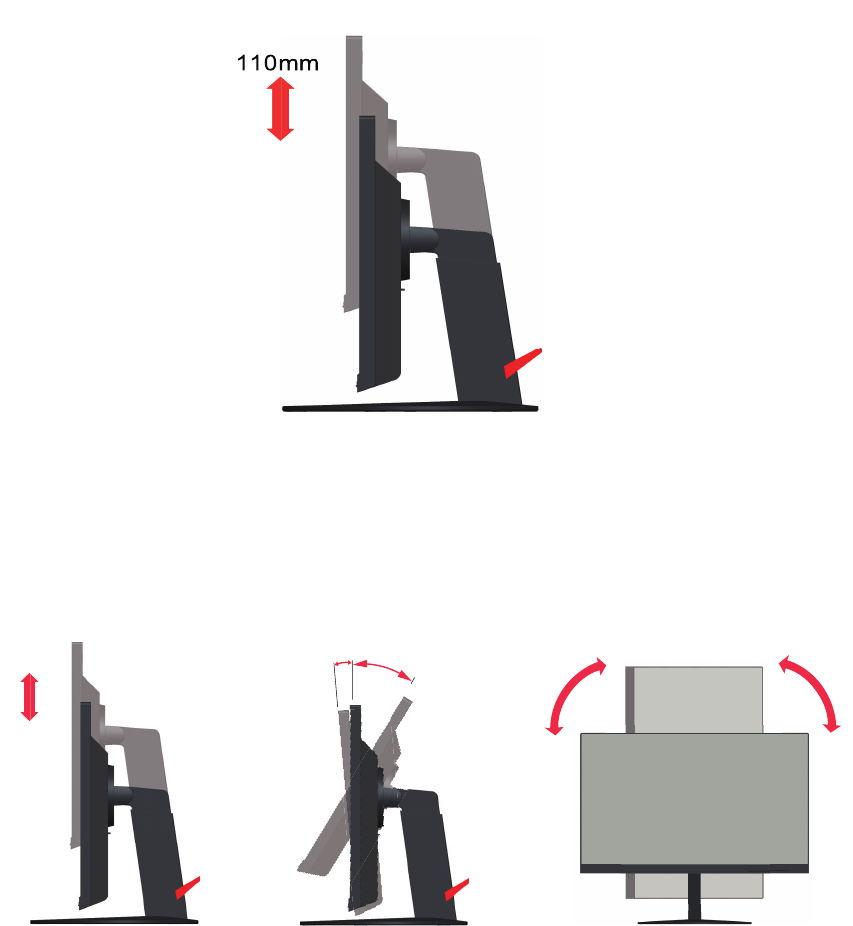 110mm