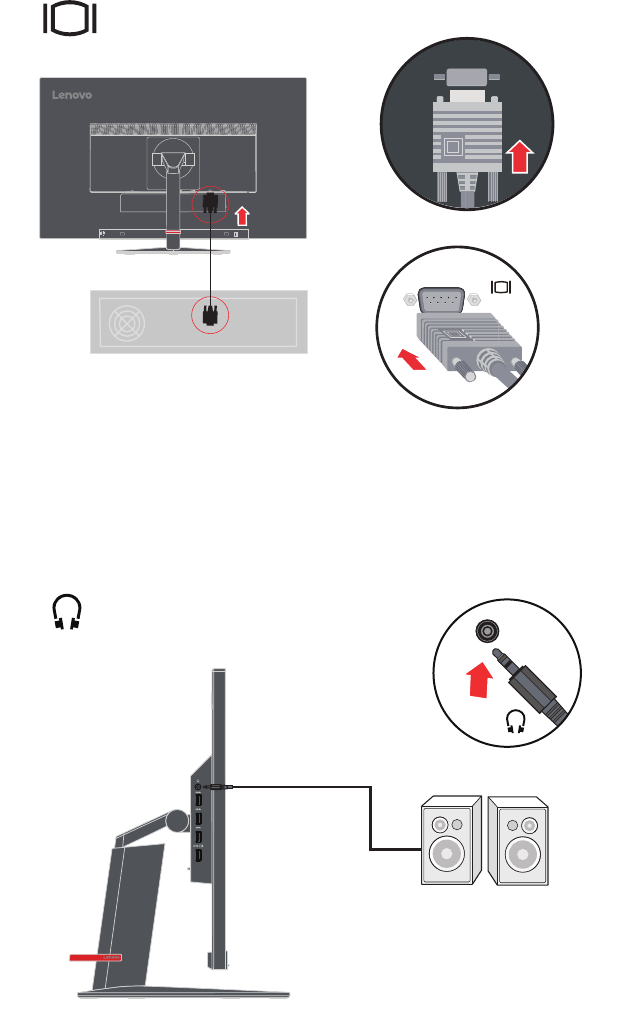 Lenovo