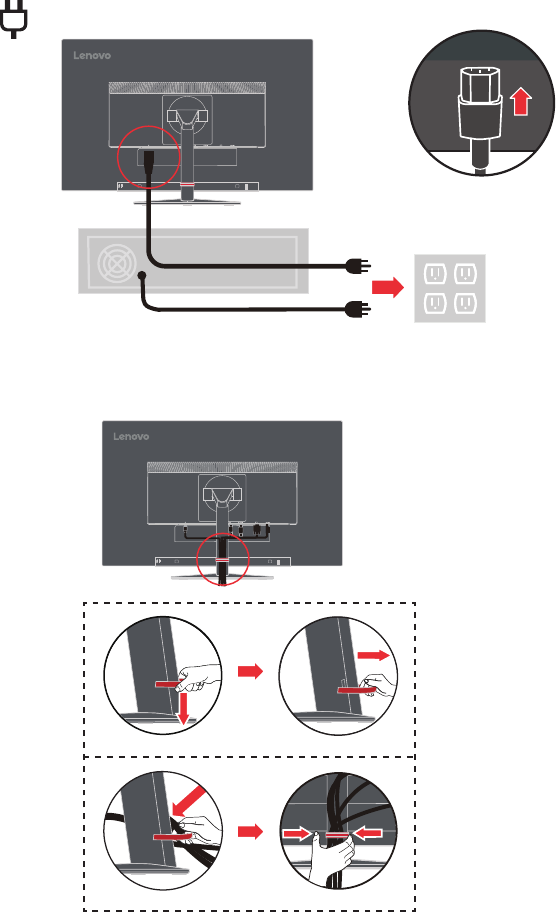 Lenovo

Lenovo