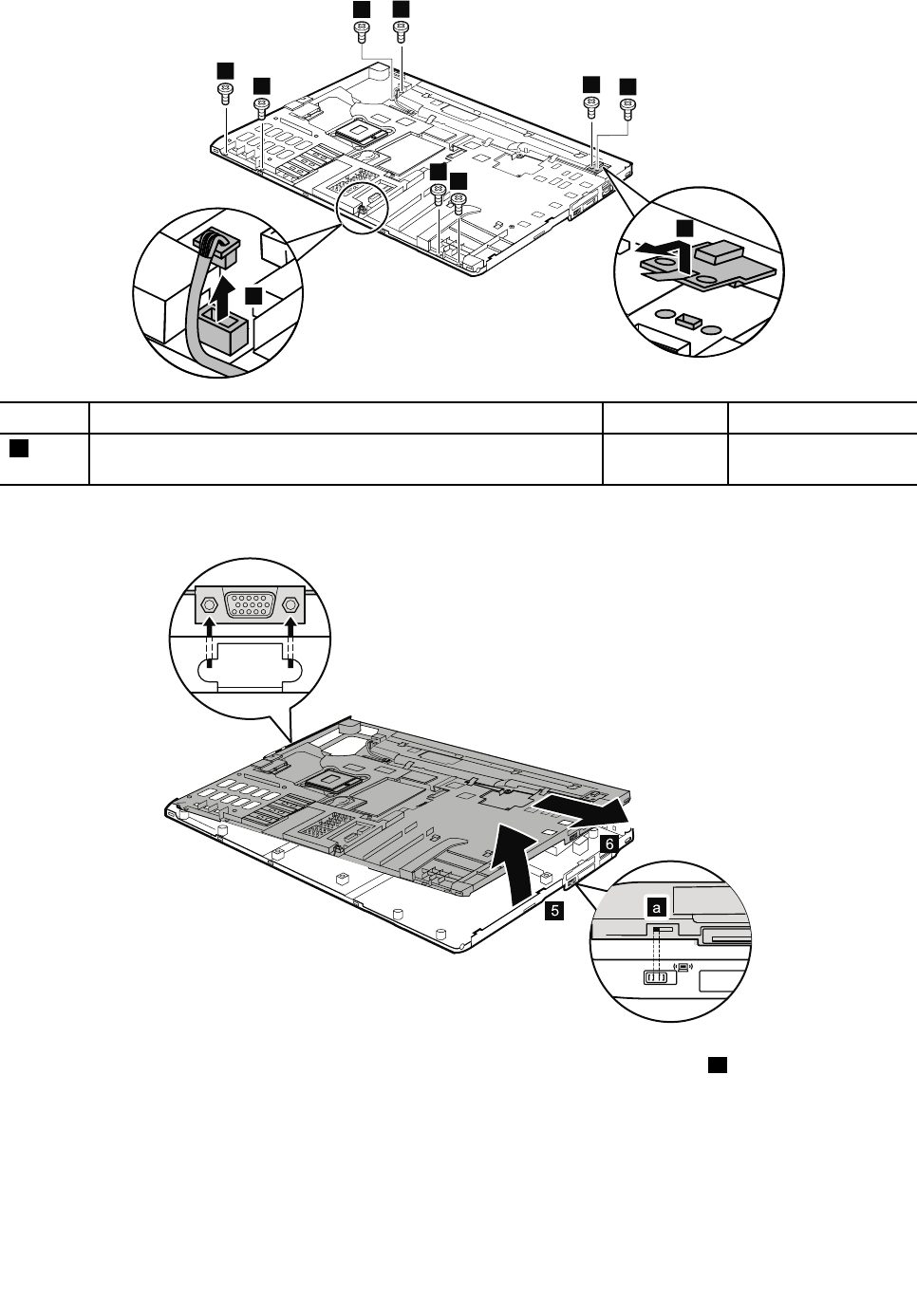 6

5

a