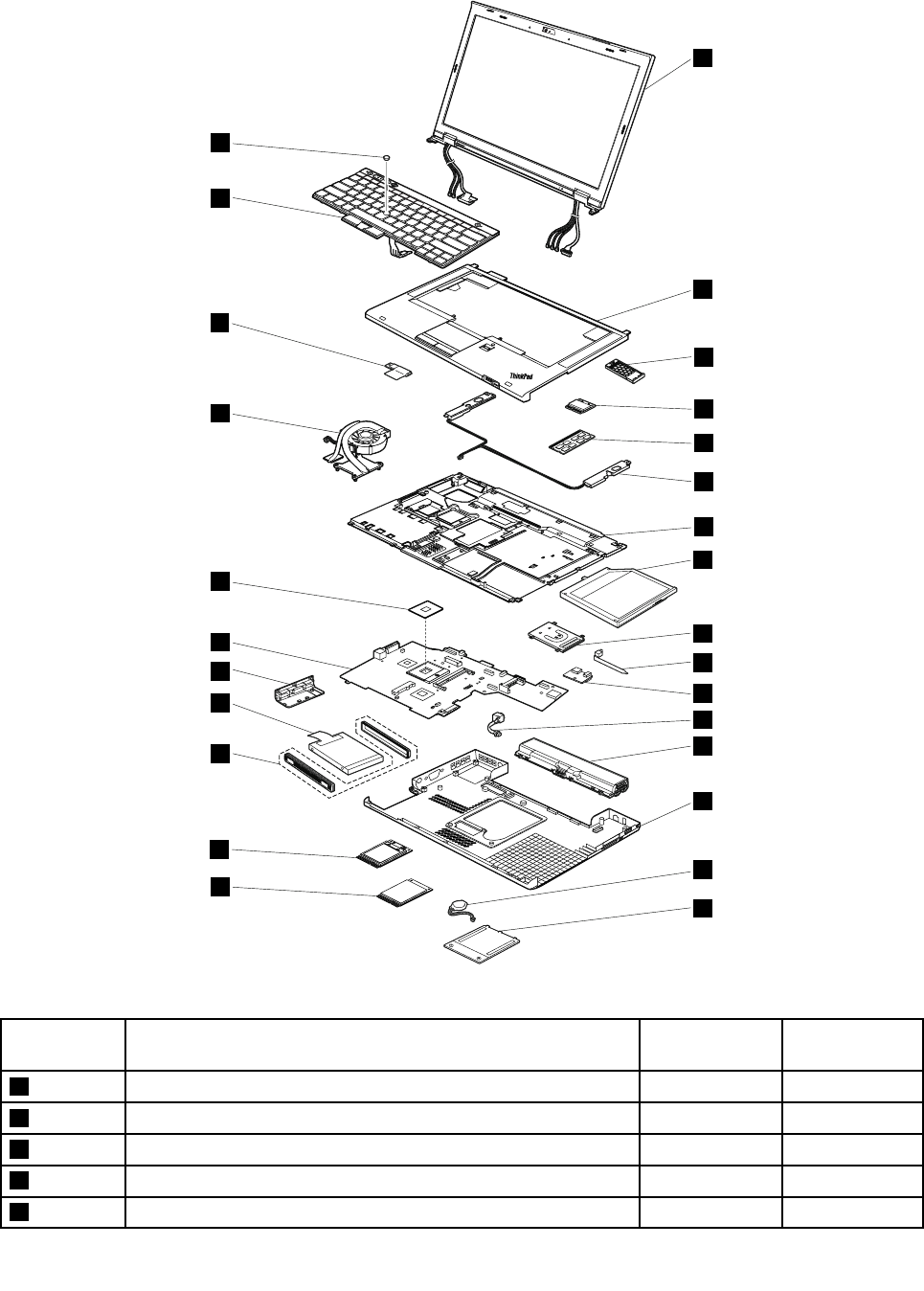 ThinkPad