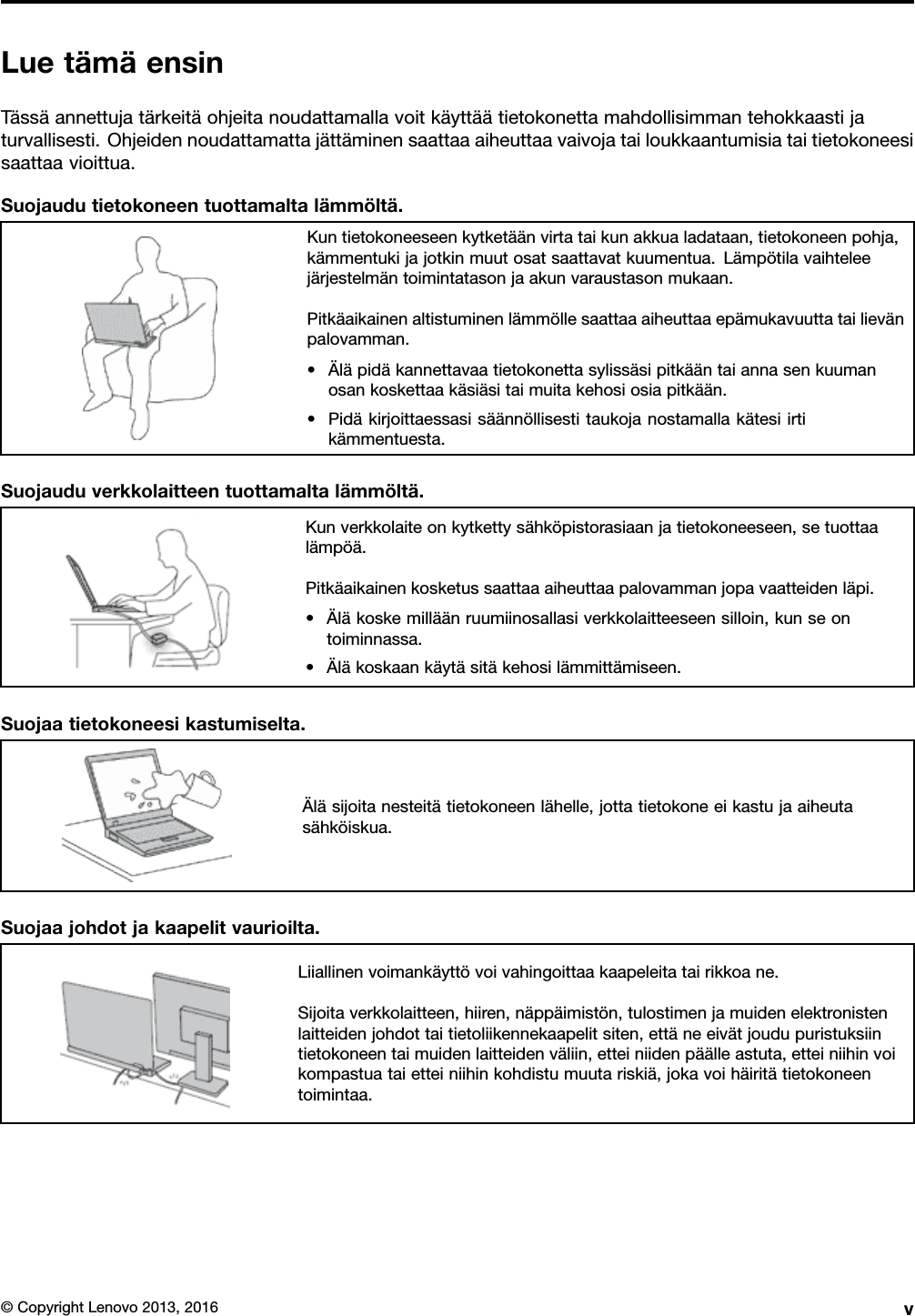 Lue tämä ensin

Tässä annettuja tärkeitä ohjeita noudattamalla voit käyttää tietokonetta mahdollisimman tehokkaasti ja turvallisesti. Ohjeiden noudattamatta jättäminen saattaa aiheuttaa vaivoja tai loukkaantumisia tai tietokoneesi saattaa vioittua.

Suojaudu tietokoneen tuottamalta lämmöltä.

Kun tietokoneeseen kytketään virta tai kun akkua ladataan, tietokoneen pohja, kämmentuki ja jotkin muut osat saattavat kuumentua. Lämpötila vaihtelee järjestelmän toimintatason ja akun varaustason mukaan.

Pitkäaikainen altistuminen lämmölle saattaa aiheuttaa epämukavuutta tai lievän palovamman.

• Älä pidä kannettavaa tietokonetta sylissäsi pitkään tai anna sen kuuman osan koskettaa käsiäsi tai muita kehosi osia pitkään.
• Pidä kirjoittaessasi säännöllisesti taukoja nostamalla kätesi irti kämmentuesta.

Suojaudu verkkolaitteen tuottamalta lämmöltä.

Kun verkkolaite on kytketty sähköpistorasiaan ja tietokoneeseen, se tuottaa lämpöä.

Pitkäaikainen kosketus saattaa aiheuttaa palovamman jopa vaatteiden läpi.

• Älä koske millään ruumiinosallasi verkkolaitteeseen silloin, kun se on toiminnassa.
• Älä koskaan käytä sitä kehosi lämmittämiseen.

Suojaa tietokoneesi kastumiselta.

Älä sijoita nesteitä tietokoneen lähelle, jotta tietokone ei kastu ja aiheuta sähköiskua.

Suojaa johdot ja kaapelit vaurioilta.

Liiallinen voimankäyttö voi vahingoittaa kaapeleita tai rikkoa ne.

Sijoita verkkolaitteen, hiiren, näppäimistön, tulostimen ja muiden elektronisten laitteiden johdot tai tietoliikennekaapelit siten, että ne eivät joudu puristuksiin tietokoneen tai muiden laitteiden väliin, ettei niiden päälle astuta, ettei niihin voi kompastua tai ettei niihin kohdistu muuta riskiä, joka voi häiritä tietokoneen toimintaa.

© Copyright Lenovo 2013, 2016 v