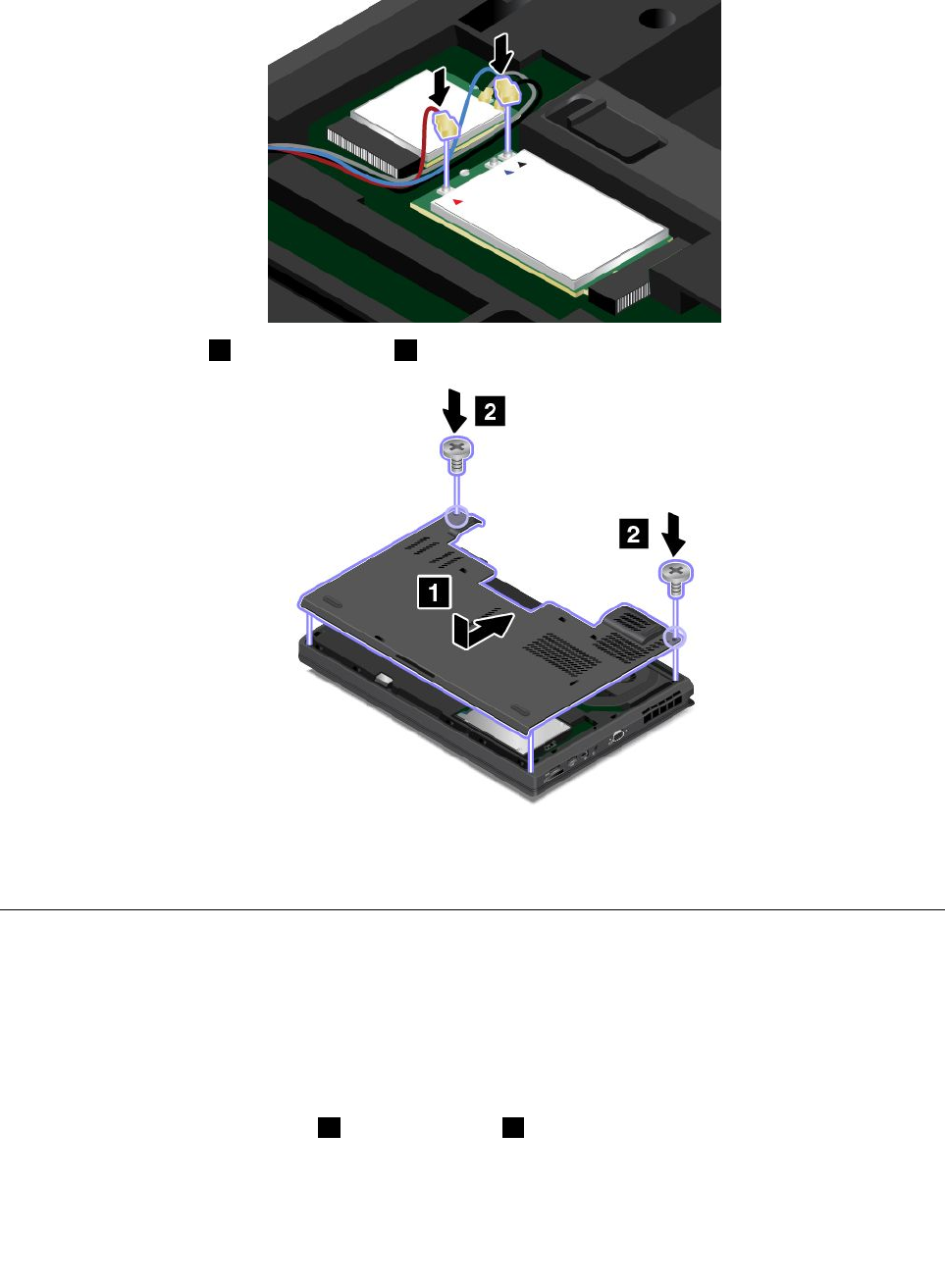 2

2

1