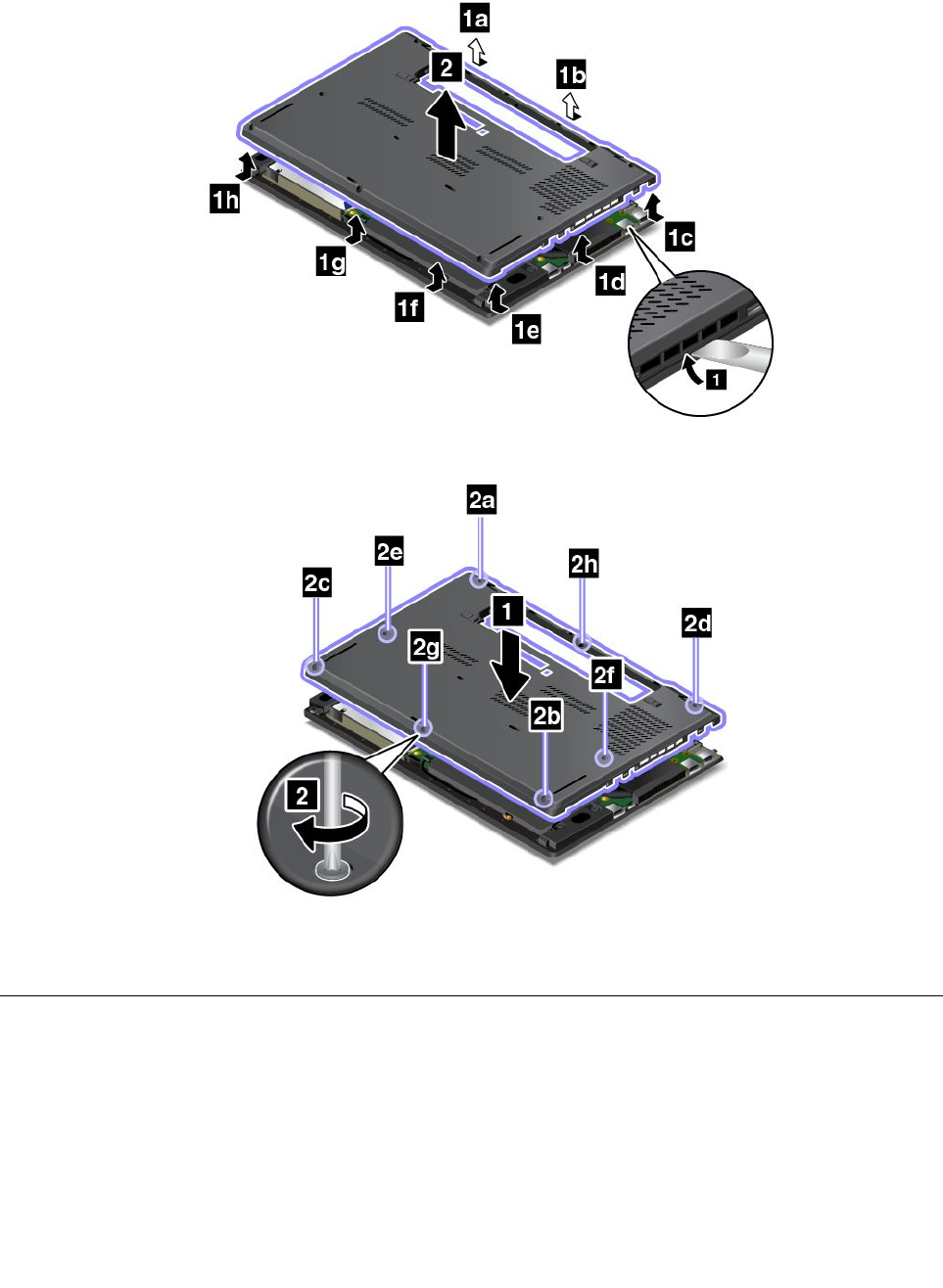 1a
2
1b
1h
1c
1g
1d
1f
1e
1

2a
2e
2h
2c
1
2d
2g
2f
2b
2