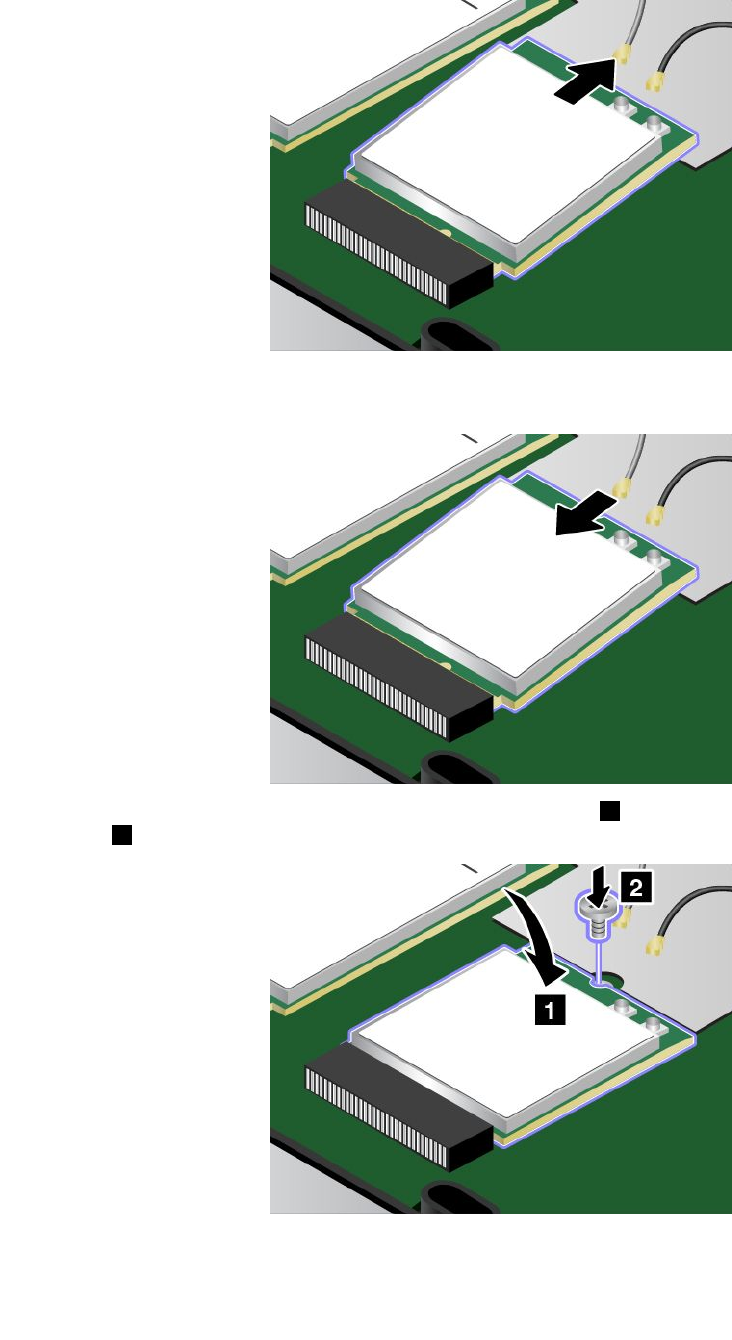 2

1